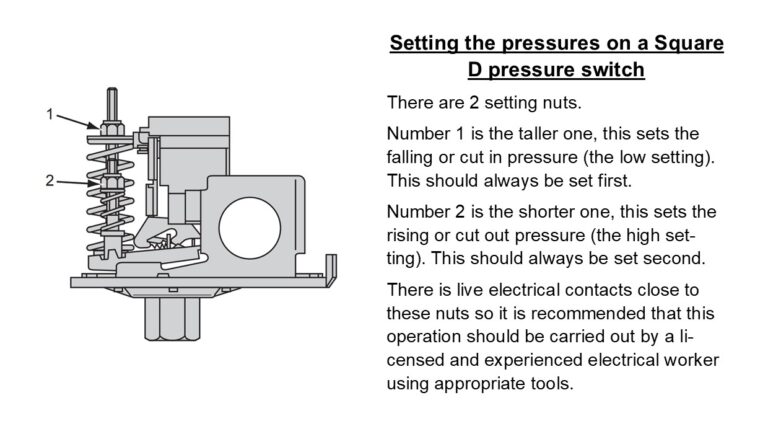 1

2

Setting the pressures on a Square D pressure switch

There are 2 setting nuts.

Number 1 is the taller one, this sets the falling or cut in pressure (the low setting). This should always be set first.

Number 2 is the shorter one, this sets the rising or cut out pressure (the high setting). This should always be set second.

There is live electrical contacts close to these nuts so it is recommended that this operation should be carried out by a licensed and experienced electrical worker using appropriate tools.