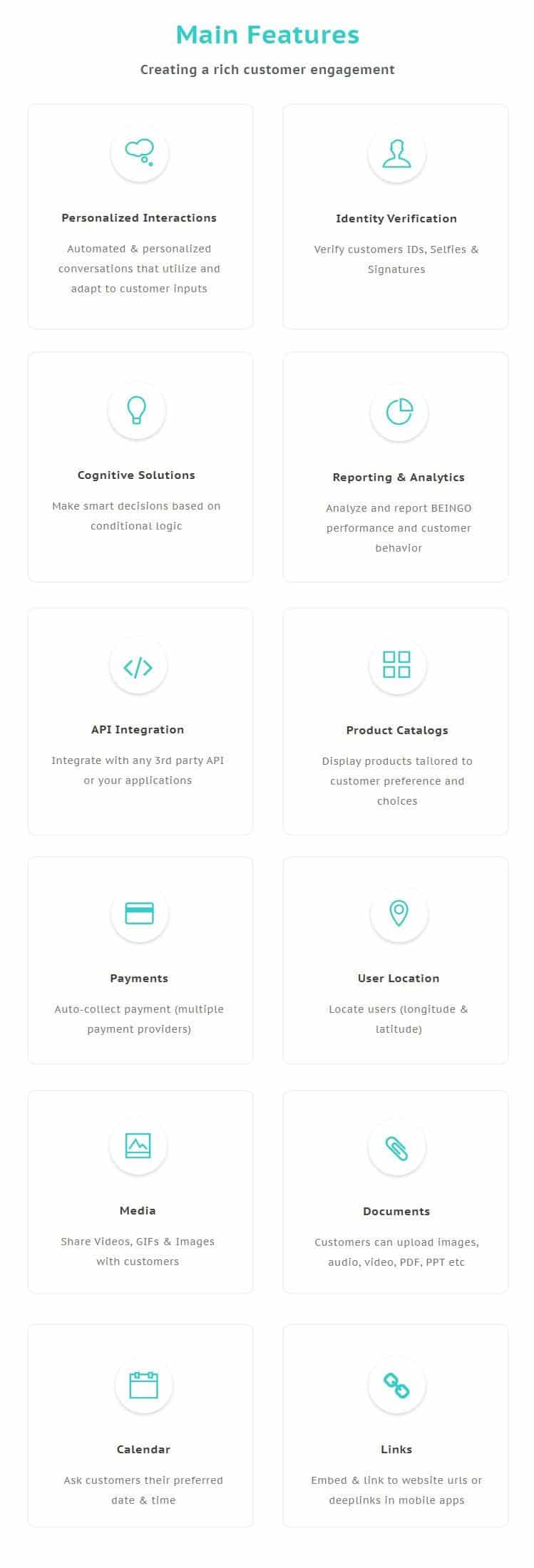 Main Features

Creating a rich customer engagement

Personalized Interactions

Automated & personalized conversations that utilize and adapt to customer inputs

Identity Verification

Verify customers IDs, Selfies & Signatures

Cognitive Solutions

Make smart decisions based on conditional logic

Reporting & Analytics

Analyze and report BEINGO performance and customer behavior

API Integration

Integrate with any 3rd party API or your applications

Product Catalogs

Display products tailored to customer preference and choices

Payments

Auto-collect payment (multiple payment providers)

User Location

Locate users (longitude & latitude)

Media

Share Videos, GIFs & Images with customers

Documents

Customers can upload images, audio, video, PDF, PPT etc

Calendar

Ask customers their preferred date & time

Links

Embed & link to website urls or deeplinks in mobile apps