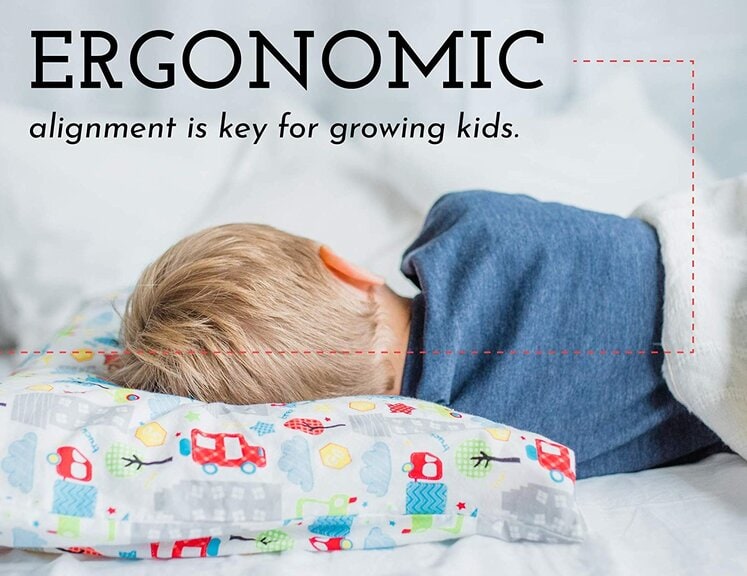 ERGONOMIC

alignment is key for growing kids.