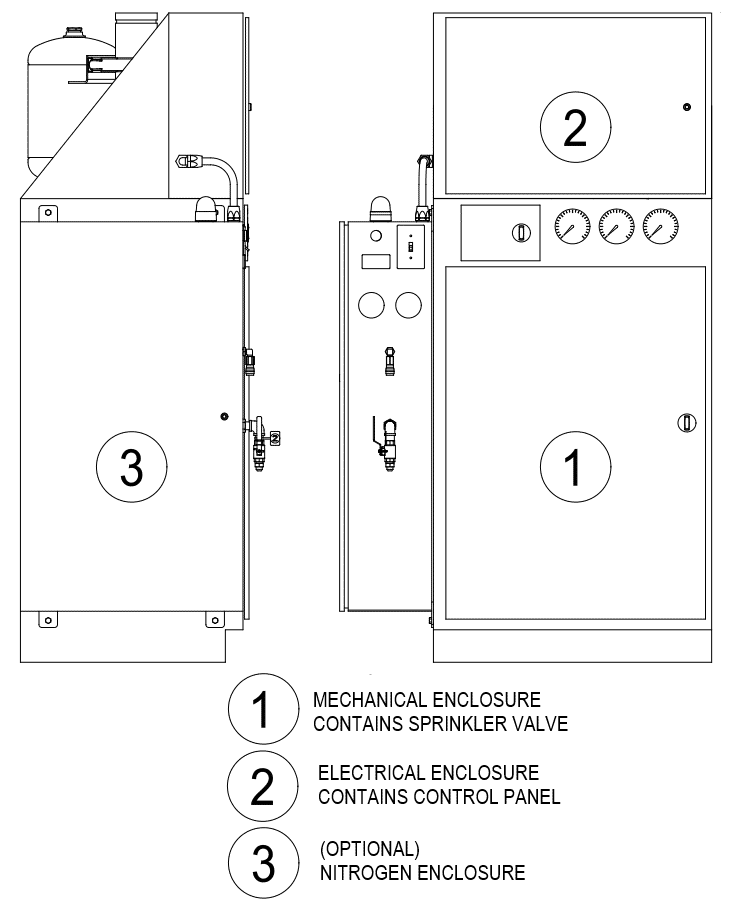 2

3

1

1 MECHANICAL ENCLOSURE
CONTAINS SPRINKLER VALVE

2 ELECTRICAL ENCLOSURE
CONTAINS CONTROL PANEL

3 (OPTIONAL)
NITROGEN ENCLOSURE