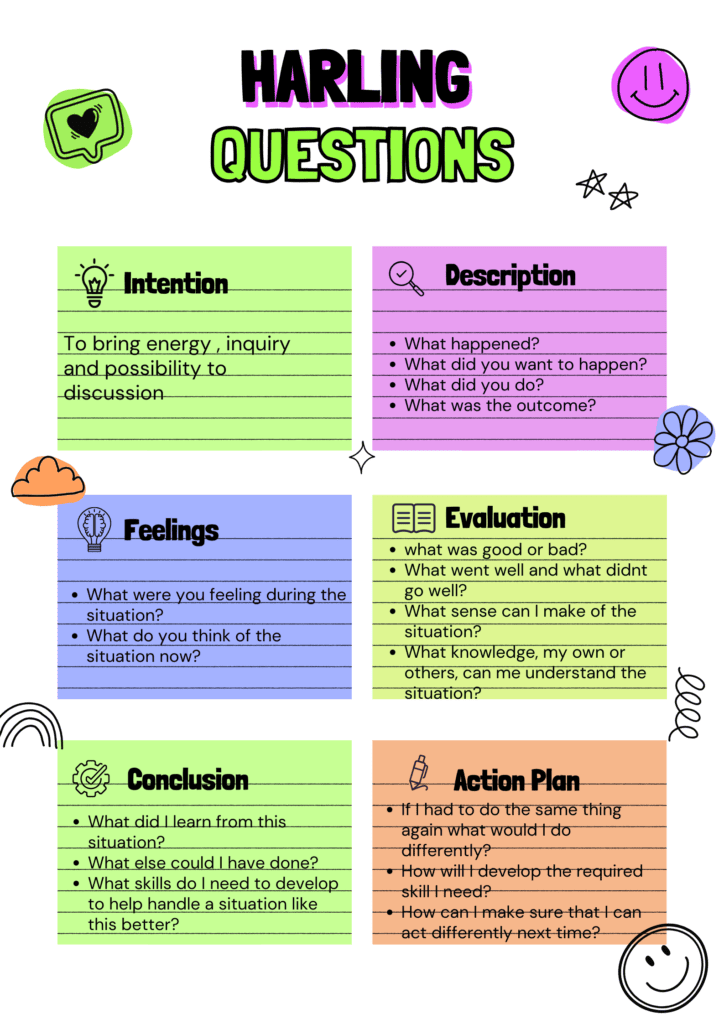 HARLING QUESTIONS

Intention

To bring energy , inquiry and possibility to discussion

Description

- What happened?
- What did you want to happen?
- What did you do?
- What was the outcome?

Feelings

- What were you feeling during the situation?
- What do you think of the situation now?

Evaluation

- what was good or bad?
- What went well and what didnt go well?
- What sense can I make of the situation?
- What knowledge, my own or others, can me understand the situation?

Conclusion

- What did I learn from this situation?
- What else could I have done?
- What skills do I need to develop to help handle a situation like this better?

Action Plan

- If I had to do the same thing again what would I do differently?
- How will I develop the required skill I need?
- How can I make sure that I can act differently next time?