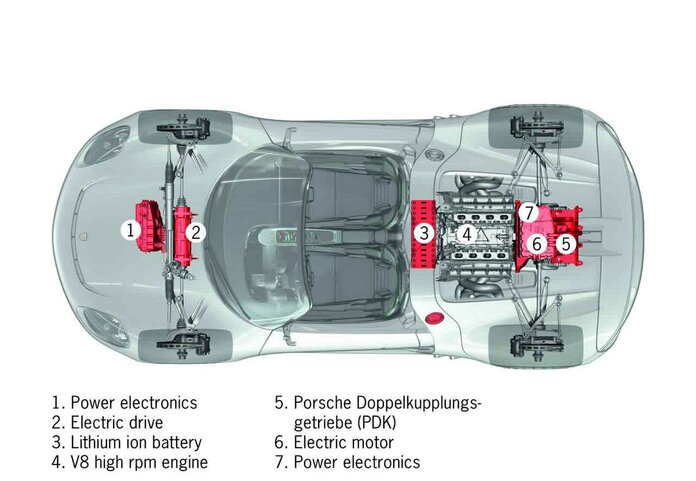 1

2

3

4

7

6

5

1. Power electronics
2. Electric drive
3. Lithium ion battery
4. V8 high rpm engine

5. Porsche Doppelkupplungsgetriebe (PDK)
6. Electric motor
7. Power electronics