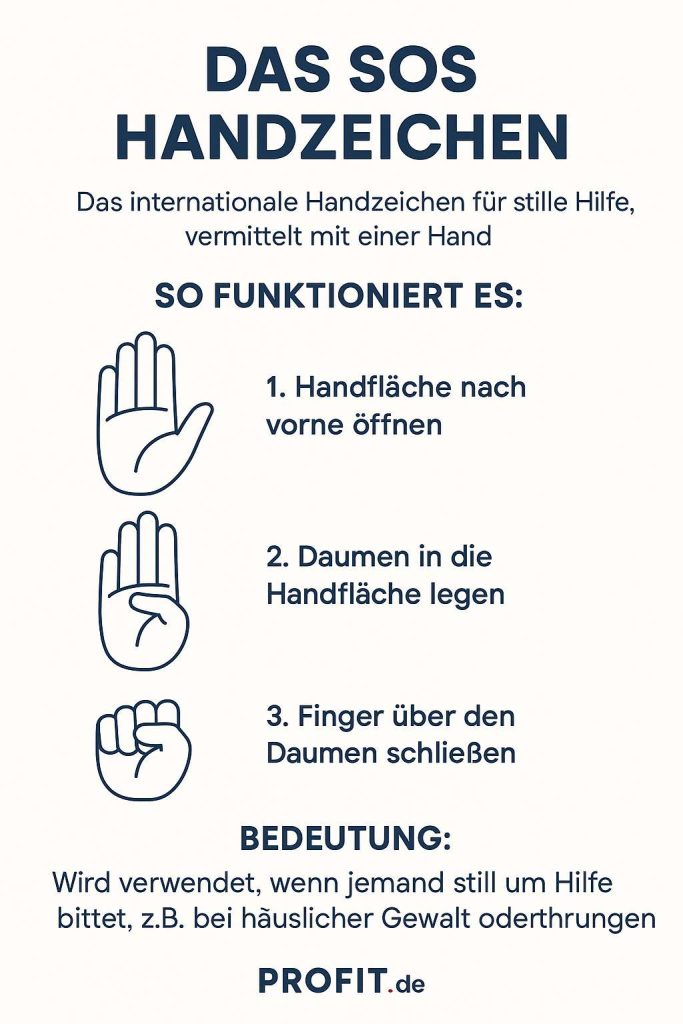 DAS SOS HANDZEICHEN

Das internationale Handzeichen für stille Hilfe, vermittelt mit einer Hand

SO FUNKTIONIERT ES:

1. Handfläche nach vorne öffnen

2. Daumen in die Handfläche legen

3. Finger über den Daumen schließen

BEDEUTUNG:

Wird verwendet, wenn jemand still um Hilfe bittet, z.B. bei häuslicher Gewalt oderthrungen

PROFIT.de