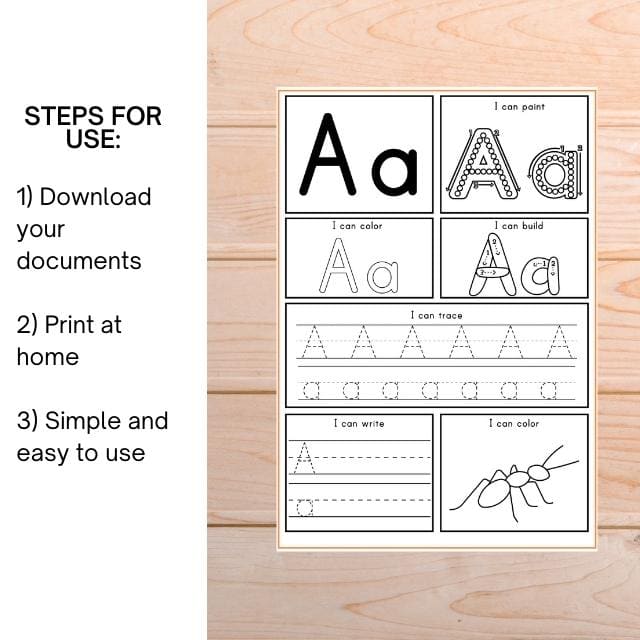 STEPS FOR USE:

1) Download your documents

2) Print at home

3) Simple and easy to use

Aa

I can paint

Aa

I can color

Aa

I can build

Aa

I can trace

A A A A A A

a a a a a a a

I can write

A

a

I can color