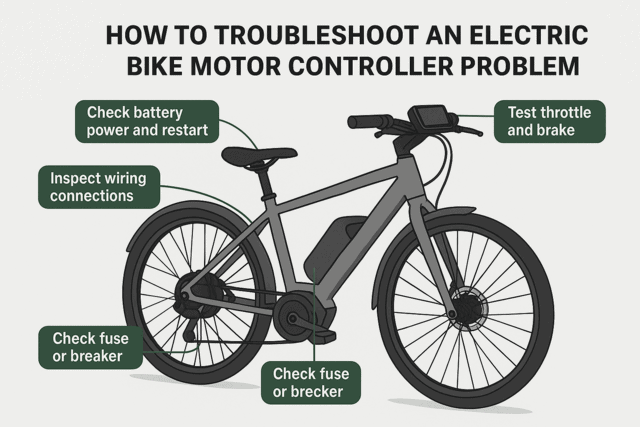 HOW TO TROUBLESHOOT AN ELECTRIC BIKE MOTOR CONTROLLER PROBLEM

Check battery power and restart

Test throttle and brake

Inspect wiring connections

Check fuse or breaker

Check fuse or brecker