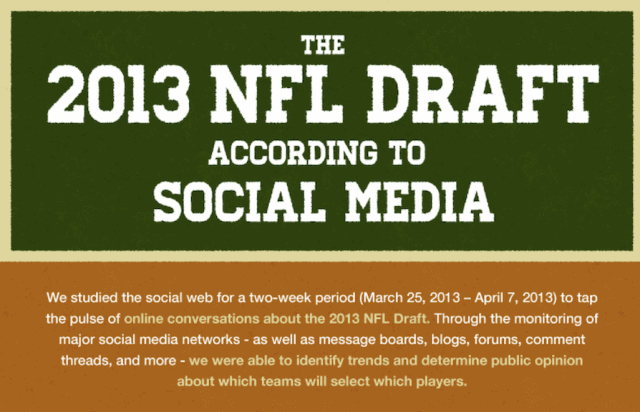 THE
2013 NFL DRAFT
ACCORDING TO
SOCIAL MEDIA

We studied the social web for a two-week period (March 25, 2013 – April 7, 2013) to tap the pulse of online conversations about the 2013 NFL Draft. Through the monitoring of major social media networks - as well as message boards, blogs, forums, comment threads, and more - we were able to identify trends and determine public opinion about which teams will select which players.