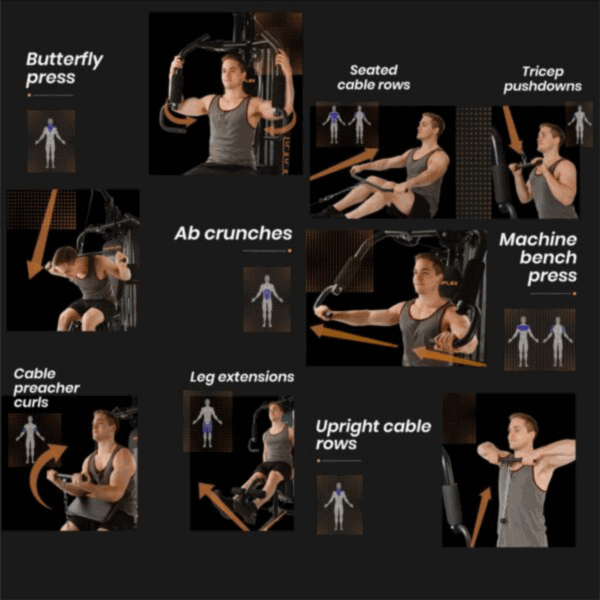 Butterfly press

Seated cable rows

Tricep pushdowns

Ab crunches

Machine bench press

Cable preacher curls

Leg extensions

Upright cable rows