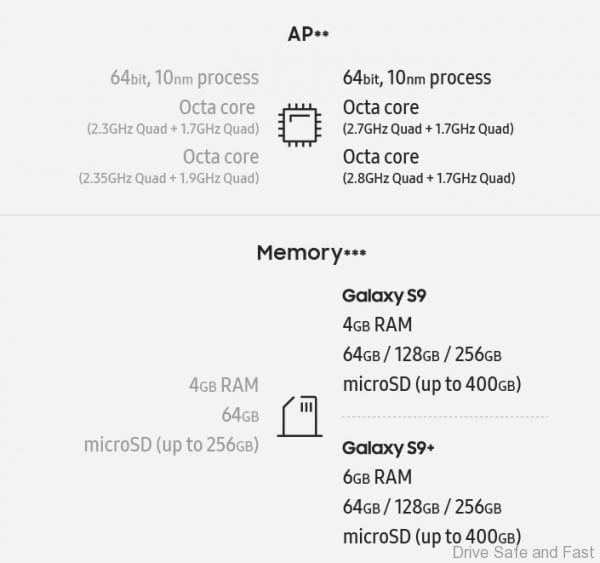 AP**

64bit, 10nm process
Octa core
(2.3GHz Quad + 1.7GHz Quad)
Octa core
(2.35GHz Quad + 1.9GHz Quad)

64bit, 10nm process
Octa core
(2.7GHz Quad + 1.7GHz Quad)
Octa core
(2.8GHz Quad + 1.7GHz Quad)

Memory***

4GB RAM
64GB
microSD (up to 256GB)

Galaxy S9
4GB RAM
64GB / 128GB / 256GB
microSD (up to 400GB)

Galaxy S9+
6GB RAM
64GB / 128GB / 256GB
microSD (up to 400GB)

Drive Safe and Fast