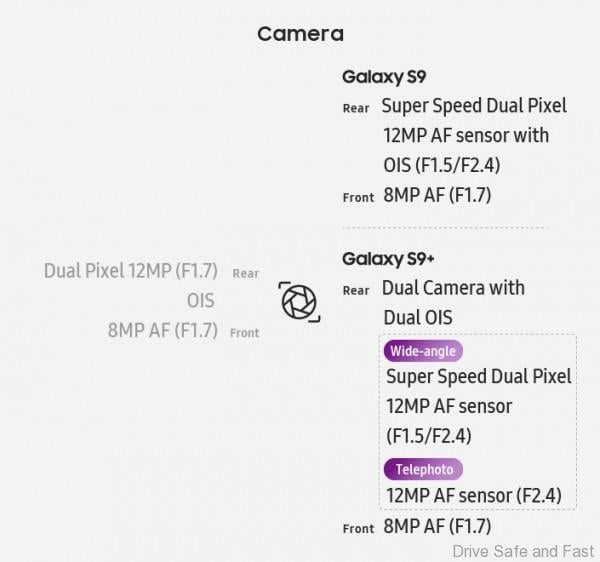 Camera

Dual Pixel 12MP (F1.7) Rear
OIS
8MP AF (F1.7) Front

Galaxy S9
Rear Super Speed Dual Pixel 12MP AF sensor with OIS (F1.5/F2.4)
Front 8MP AF (F1.7)

Galaxy S9+
Rear Dual Camera with Dual OIS
Wide-angle
Super Speed Dual Pixel 12MP AF sensor (F1.5/F2.4)
Telephoto
12MP AF sensor (F2.4)
Front 8MP AF (F1.7)

Drive Safe and Fast