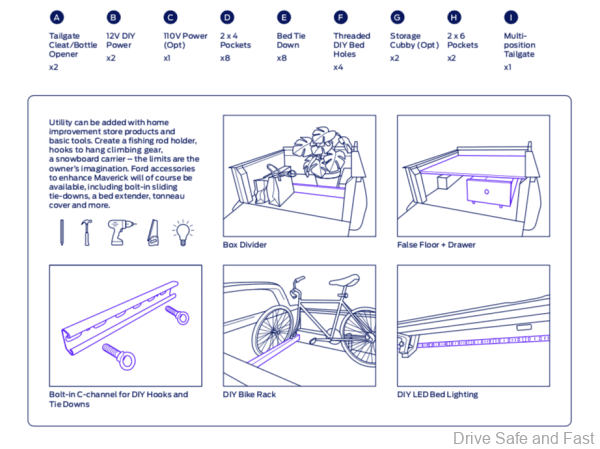 A
Tailgate Cleat/Bottle Opener
x2

B
12V DIY Power
x2

C
110V Power (Opt)
x1

D
2 x 4 Pockets
x8

E
Bed Tie Down
x8

F
Threaded DIY Bed Holes
x4

G
Storage Cubby (Opt)
x2

H
2 x 6 Pockets
x2

I
Multi-position Tailgate
x1

Utility can be added with home improvement store products and basic tools. Create a fishing rod holder, hooks to hang climbing gear, a snowboard carrier – the limits are the owner's imagination. Ford accessories to enhance Maverick will of course be available, including bolt-in sliding tie-downs, a bed extender, tonneau cover and more.

Box Divider

False Floor + Drawer

Bolt-in C-channel for DIY Hooks and Tie Downs

DIY Bike Rack

DIY LED Bed Lighting

Drive Safe and Fast