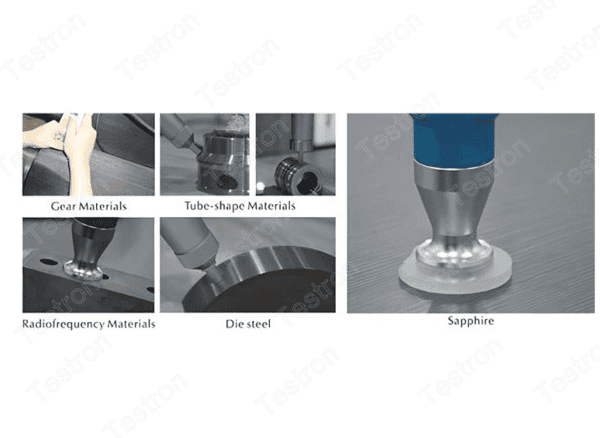 Testron

Gear Materials

Tube-shape Materials

Radiofrequency Materials

Die steel

Sapphire