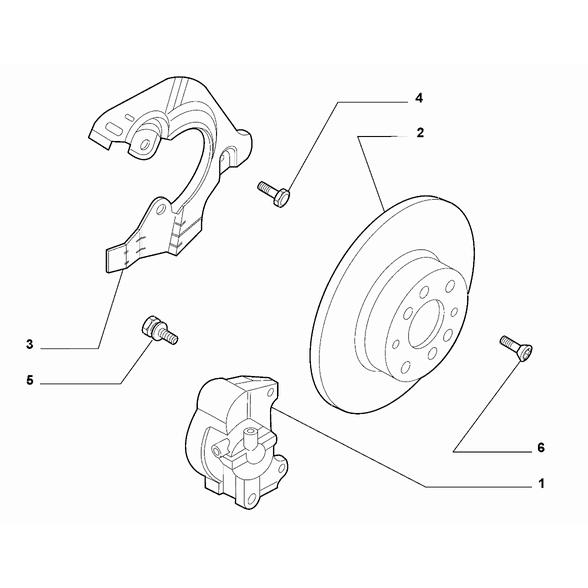 4
2
3
5
6
1