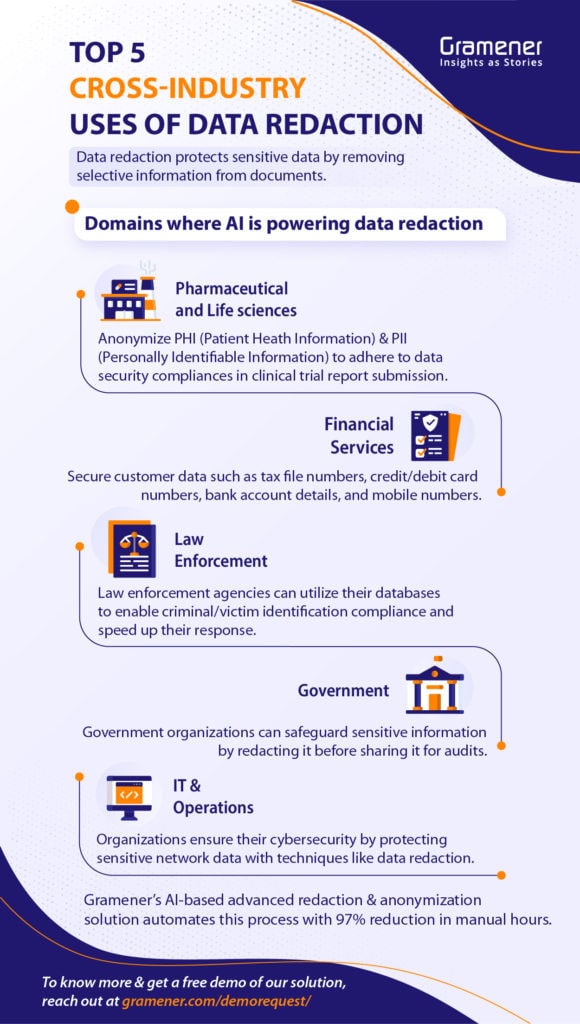 TOP 5
CROSS-INDUSTRY
USES OF DATA REDACTION

Gramener
Insights as Stories

Data redaction protects sensitive data by removing selective information from documents.

Domains where AI is powering data redaction

Pharmaceutical and Life sciences

Anonymize PHI (Patient Heath Information) & PII (Personally Identifiable Information) to adhere to data security compliances in clinical trial report submission.

Financial Services

Secure customer data such as tax file numbers, credit/debit card numbers, bank account details, and mobile numbers.

Law Enforcement

Law enforcement agencies can utilize their databases to enable criminal/victim identification compliance and speed up their response.

Government

Government organizations can safeguard sensitive information by redacting it before sharing it for audits.

IT & Operations

Organizations ensure their cybersecurity by protecting sensitive network data with techniques like data redaction.

Gramener's AI-based advanced redaction & anonymization solution automates this process with 97% reduction in manual hours.

To know more & get a free demo of our solution, reach out at gramener.com/demorequest/