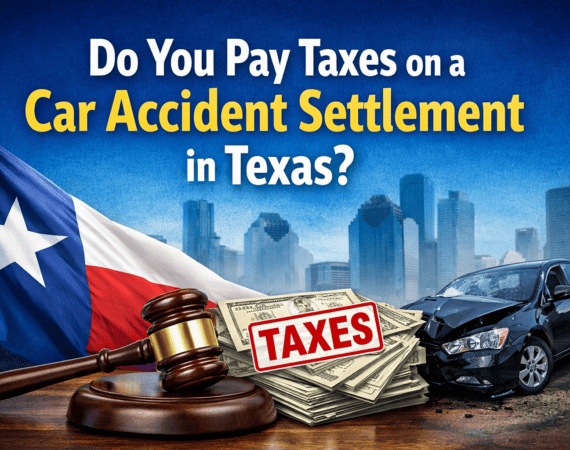 Do You Pay Taxes on a Car Accident Settlement in Texas?

TAXES