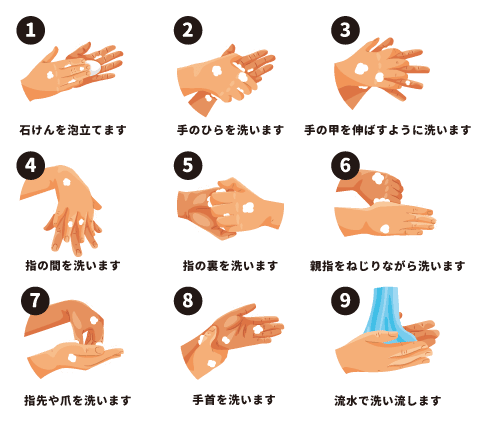 1
石けんを泡立てます

2
手のひらを洗います

3
手の甲を伸ばすように洗います

4
指の間を洗います

5
指の裏を洗います

6
親指をねじりながら洗います

7
指先や爪を洗います

8
手首を洗います

9
流水で洗い流します