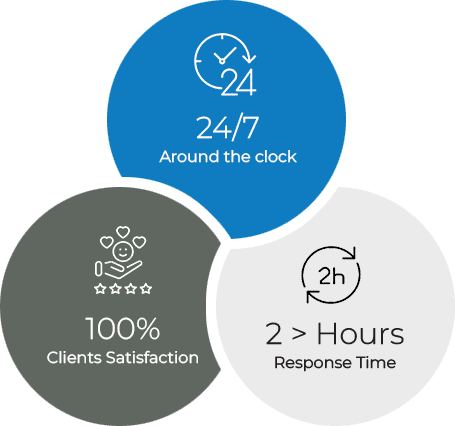 24

24/7
Around the clock

100%
Clients Satisfaction

2h

2 > Hours
Response Time