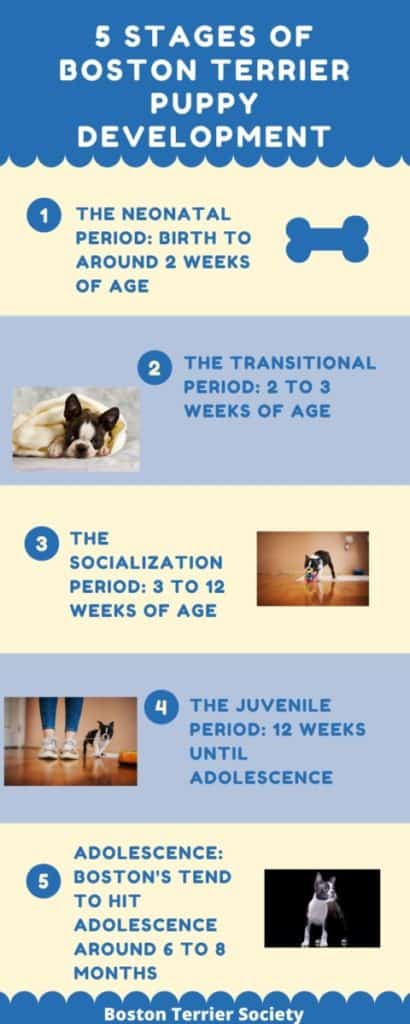 5 STAGES OF BOSTON TERRIER PUPPY DEVELOPMENT

1 THE NEONATAL PERIOD: BIRTH TO AROUND 2 WEEKS OF AGE

2 THE TRANSITIONAL PERIOD: 2 TO 3 WEEKS OF AGE

3 THE SOCIALIZATION PERIOD: 3 TO 12 WEEKS OF AGE

4 THE JUVENILE PERIOD: 12 WEEKS UNTIL ADOLESCENCE

5 ADOLESCENCE: BOSTON'S TEND TO HIT ADOLESCENCE AROUND 6 TO 8 MONTHS

Boston Terrier Society