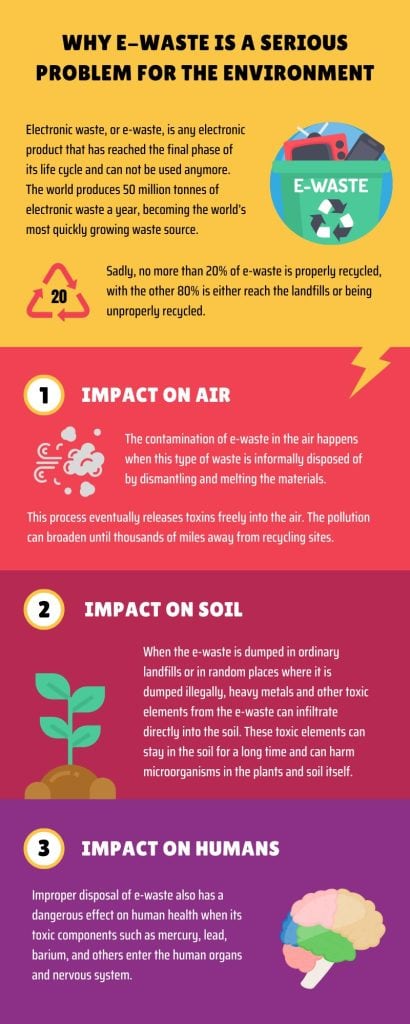 WHY E-WASTE IS A SERIOUS PROBLEM FOR THE ENVIRONMENT

Electronic waste, or e-waste, is any electronic product that has reached the final phase of its life cycle and can not be used anymore. The world produces 50 million tonnes of electronic waste a year, becoming the world's most quickly growing waste source.

E-WASTE

20

Sadly, no more than 20% of e-waste is properly recycled, with the other 80% is either reach the landfills or being unproperly recycled.

1 IMPACT ON AIR

The contamination of e-waste in the air happens when this type of waste is informally disposed of by dismantling and melting the materials.

This process eventually releases toxins freely into the air. The pollution can broaden until thousands of miles away from recycling sites.

2 IMPACT ON SOIL

When the e-waste is dumped in ordinary landfills or in random places where it is dumped illegally, heavy metals and other toxic elements from the e-waste can infiltrate directly into the soil. These toxic elements can stay in the soil for a long time and can harm microorganisms in the plants and soil itself.

3 IMPACT ON HUMANS

Improper disposal of e-waste also has a dangerous effect on human health when its toxic components such as mercury, lead, barium, and others enter the human organs and nervous system.