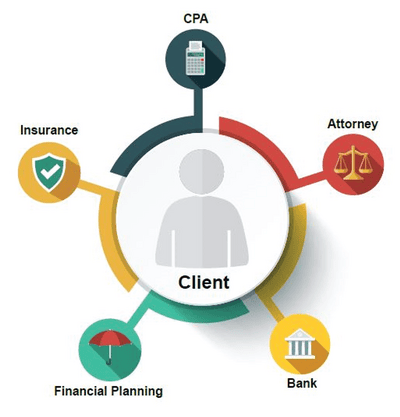 CPA

Insurance

Attorney

Client

Financial Planning

Bank