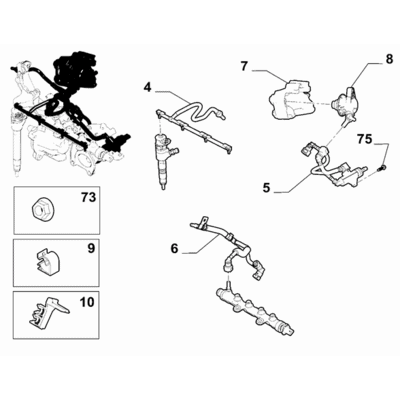 7
8
4
75
5
73
9
6
10