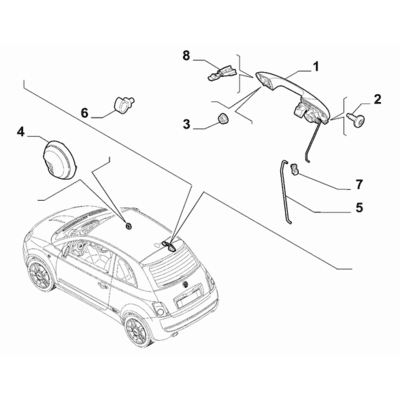 8
1
2
6
3
4
7
5