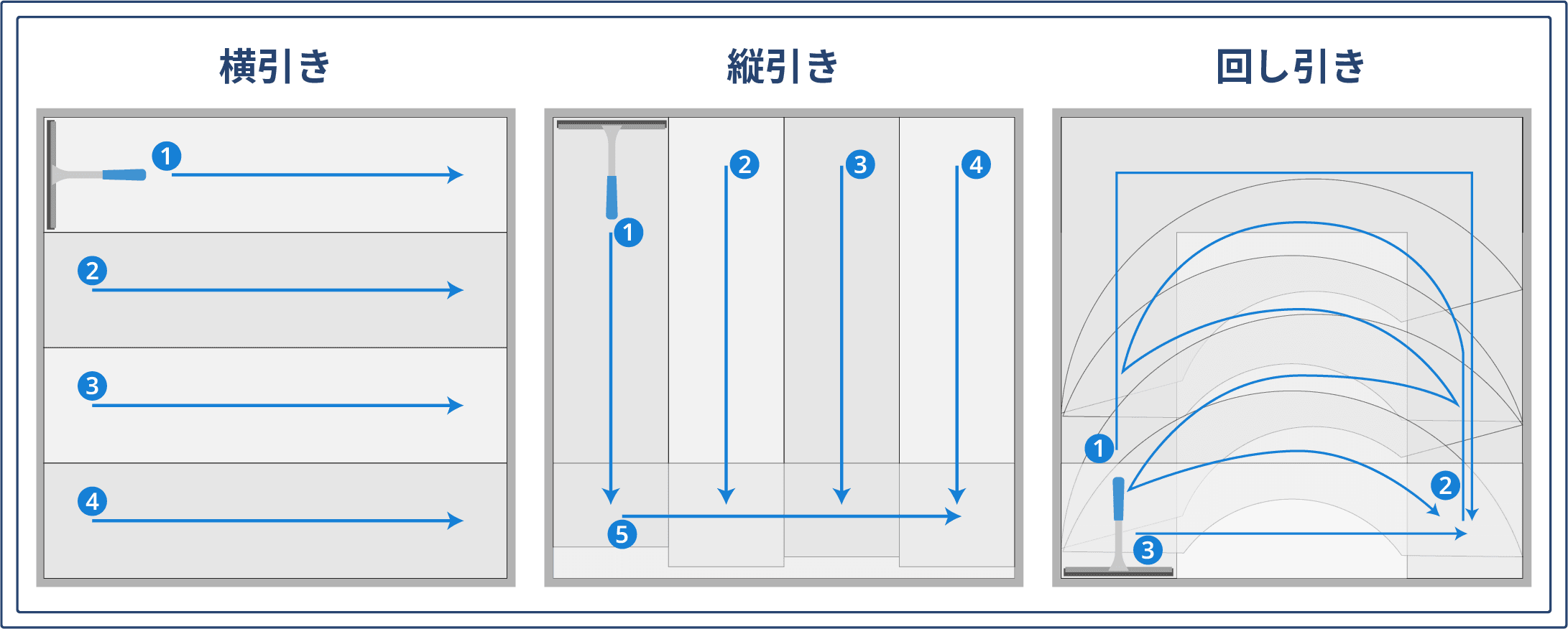 横引き

1
2
3
4

縦引き

1
2
3
4
5

回し引き

1
2
3