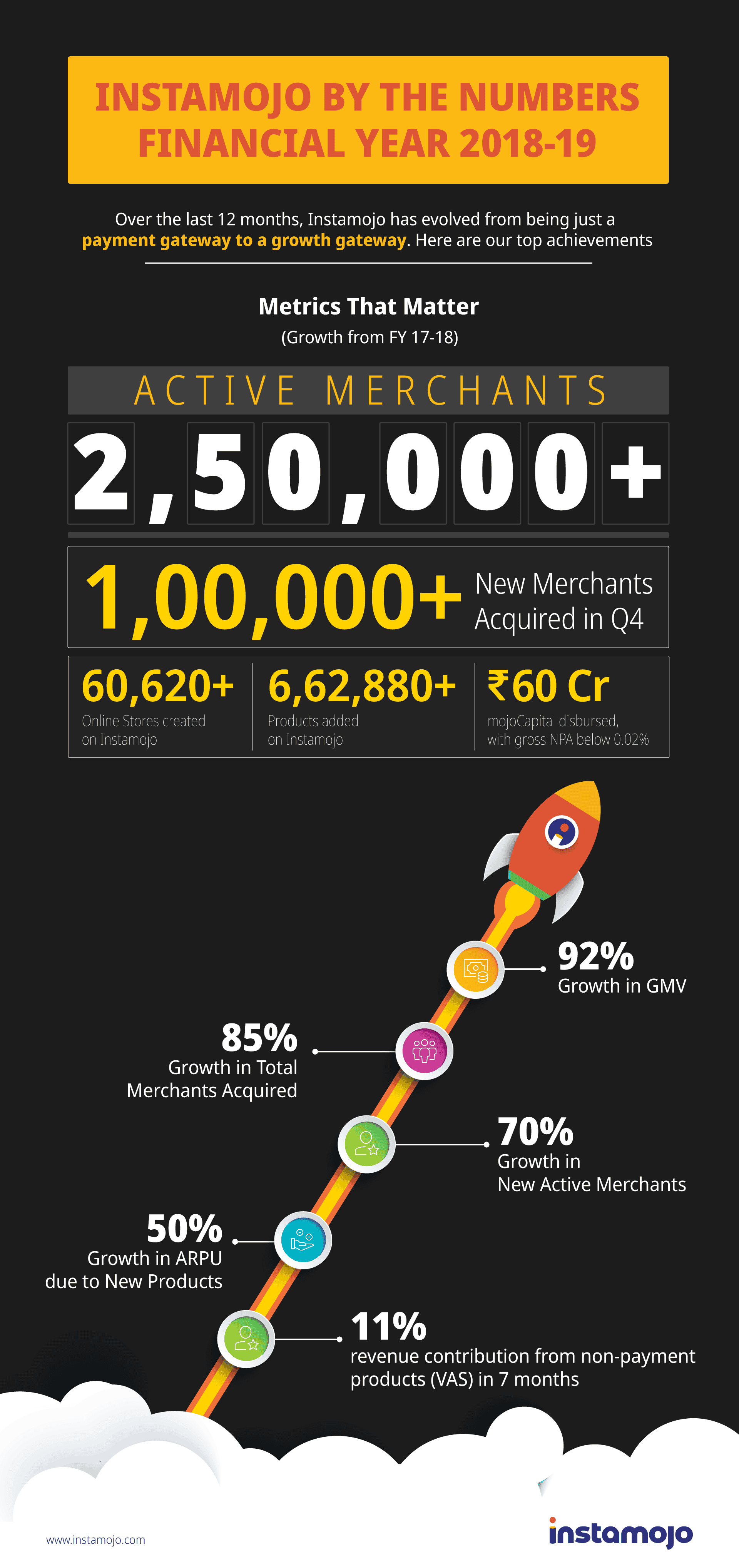 INSTAMOJO BY THE NUMBERS
FINANCIAL YEAR 2018-19

Over the last 12 months, Instamojo has evolved from being just a payment gateway to a growth gateway. Here are our top achievements

Metrics That Matter
(Growth from FY 17-18)

ACTIVE MERCHANTS

2,50,000+

1,00,000+ New Merchants Acquired in Q4

60,620+
Online Stores created on Instamojo

6,62,880+
Products added on Instamojo

₹60 Cr
mojoCapital disbursed, with gross NPA below 0.02%

92%
Growth in GMV

85%
Growth in Total Merchants Acquired

70%
Growth in New Active Merchants

50%
Growth in ARPU due to New Products

11%
revenue contribution from non-payment products (VAS) in 7 months

www.instamojo.com

instamojo