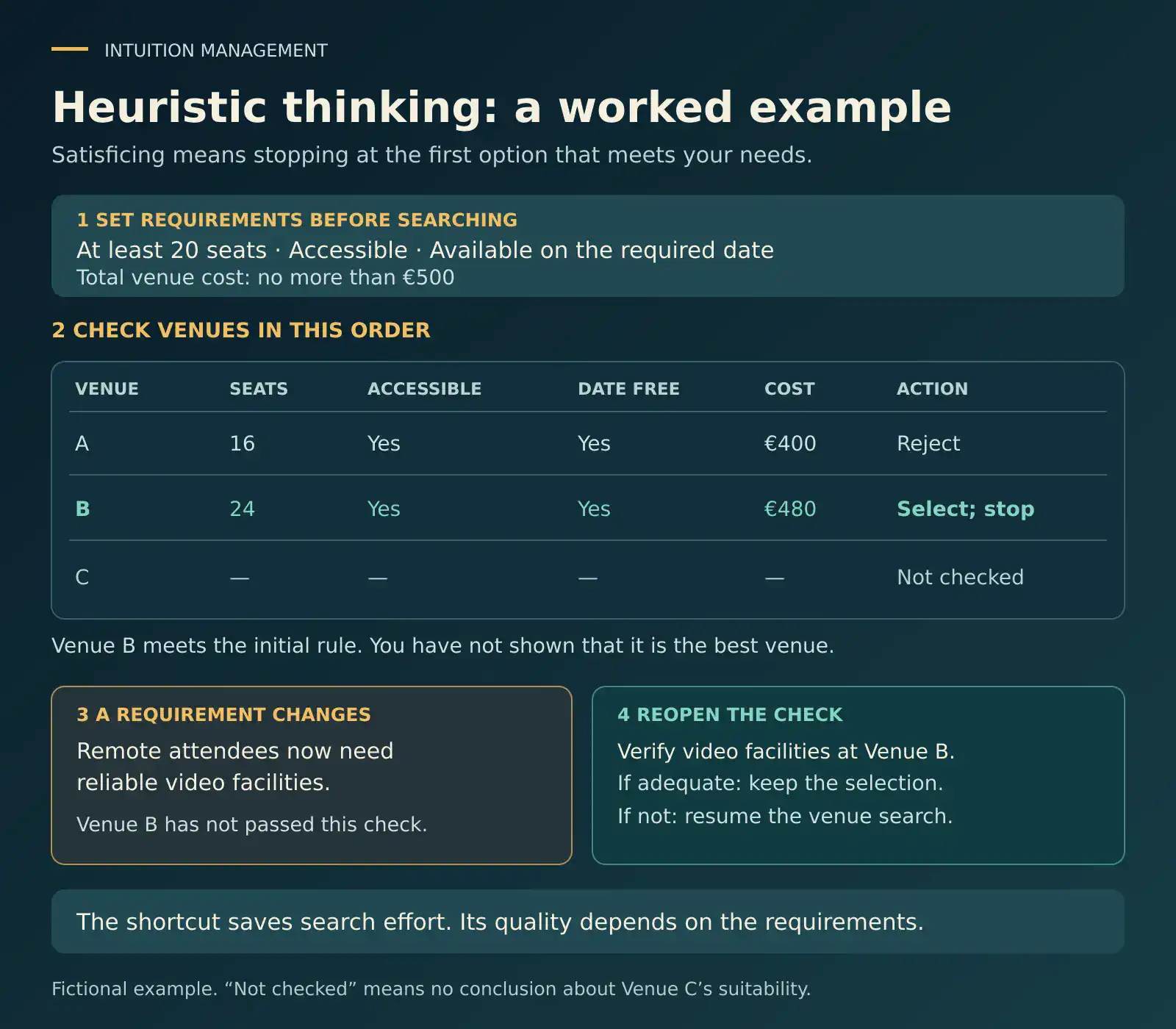 INTUITION MANAGEMENT

Heuristic thinking: a worked example

Satisficing means stopping at the first option that meets your needs.

1 SET REQUIREMENTS BEFORE SEARCHING

At least 20 seats · Accessible · Available on the required date

Total venue cost: no more than €500

2 CHECK VENUES IN THIS ORDER

| VENUE | SEATS | ACCESSIBLE | DATE FREE | COST | ACTION |
|---|---|---|---|---|---|
| A | 16 | Yes | Yes | €400 | Reject |
| B | 24 | Yes | Yes | €480 | Select; stop |
| C | — | — | — | — | Not checked |

Venue B meets the initial rule. You have not shown that it is the best venue.

3 A REQUIREMENT CHANGES

Remote attendees now need reliable video facilities.

Venue B has not passed this check.

4 REOPEN THE CHECK

Verify video facilities at Venue B.

If adequate: keep the selection.

If not: resume the venue search.

The shortcut saves search effort. Its quality depends on the requirements.

Fictional example. "Not checked" means no conclusion about Venue C's suitability.