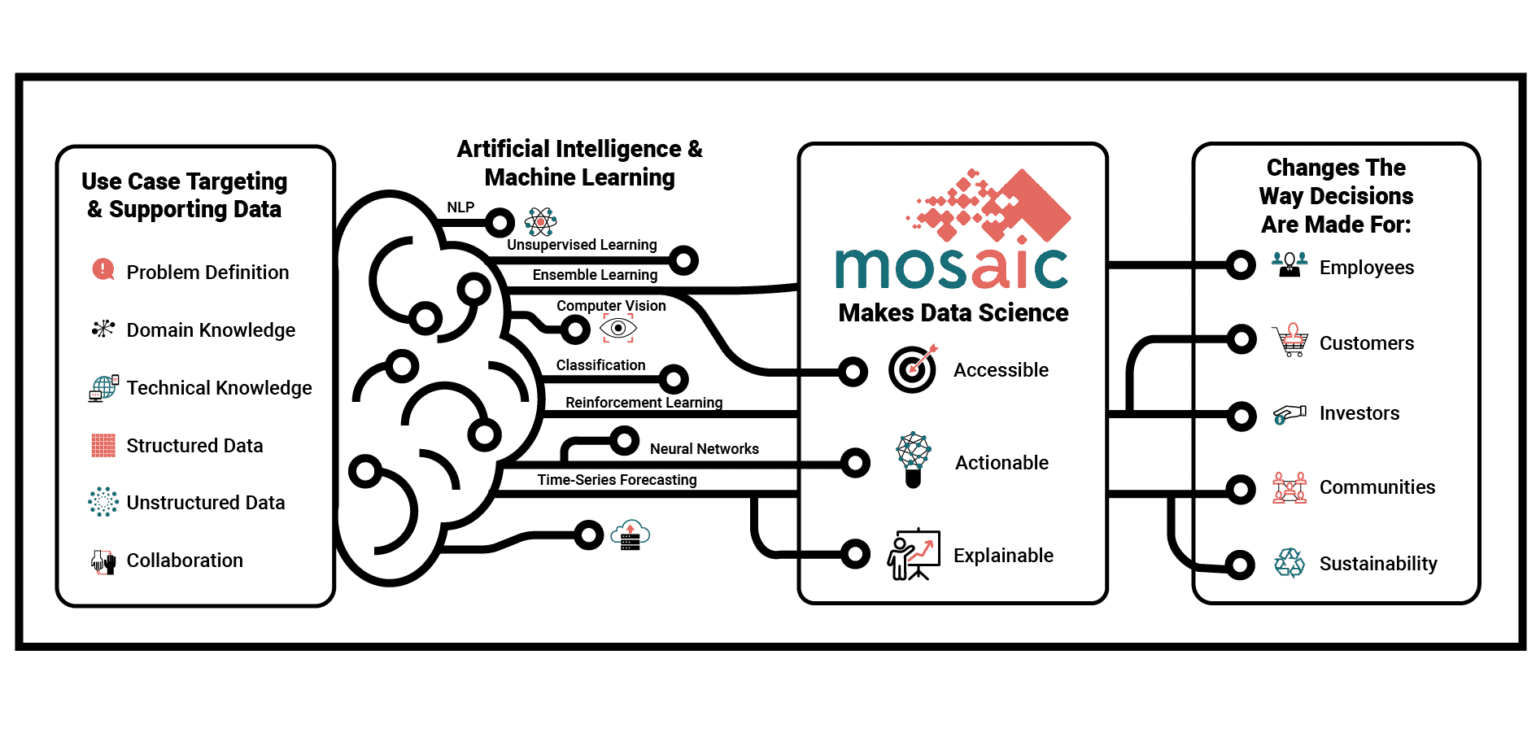 Use Case Targeting & Supporting Data

Problem Definition

Domain Knowledge

Technical Knowledge

Structured Data

Unstructured Data

Collaboration

Artificial Intelligence & Machine Learning

NLP

Unsupervised Learning

Ensemble Learning

Computer Vision

Classification

Reinforcement Learning

Neural Networks

Time-Series Forecasting

mosaic

Makes Data Science

Accessible

Actionable

Explainable

Changes The Way Decisions Are Made For:

Employees

Customers

Investors

Communities

Sustainability