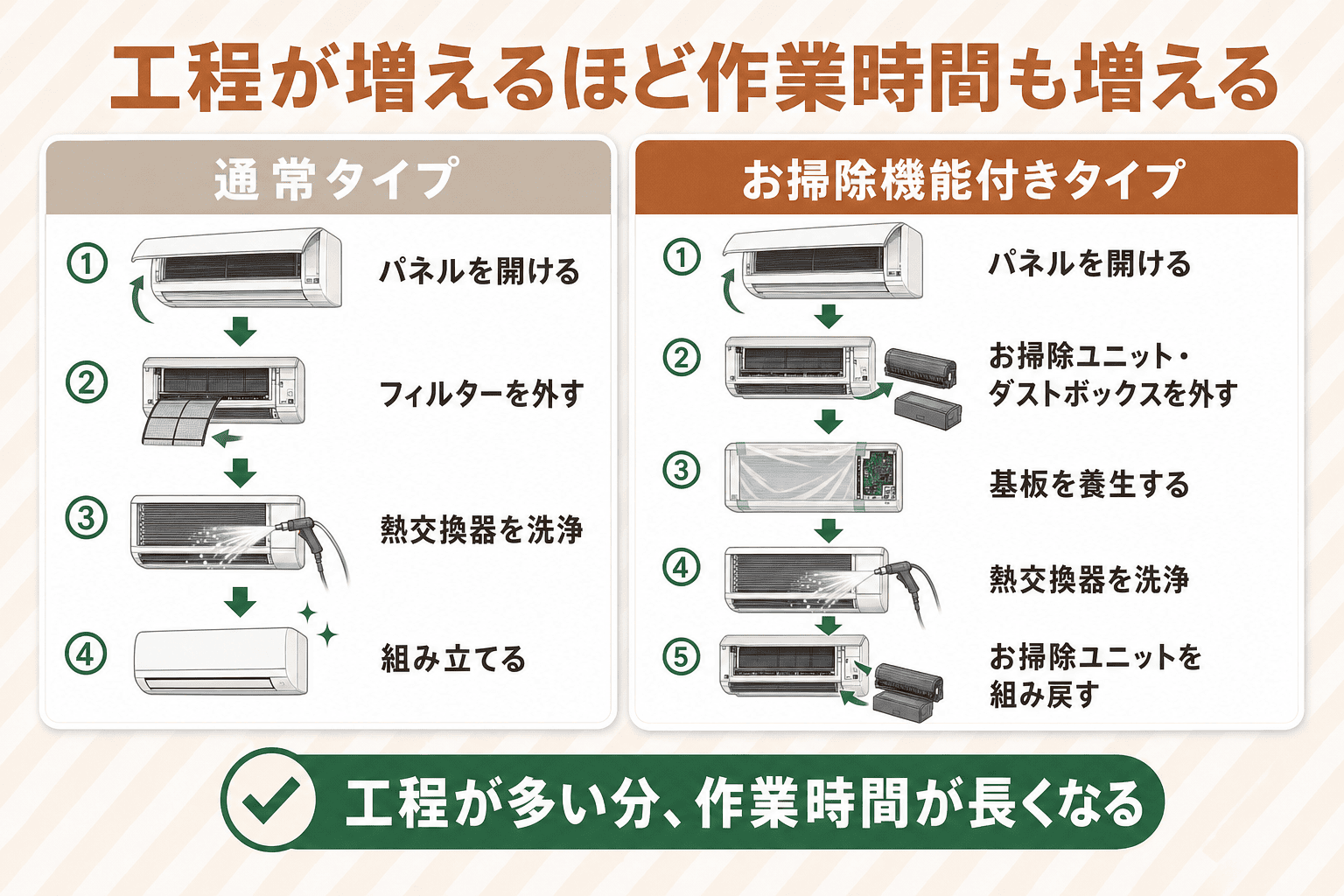 工程が増えるほど作業時間も増える

通常タイプ

① パネルを開ける
② フィルターを外す
③ 熱交換器を洗浄
④ 組み立てる

お掃除機能付きタイプ

① パネルを開ける
② お掃除ユニット・ダストボックスを外す
③ 基板を養生する
④ 熱交換器を洗浄
⑤ お掃除ユニットを組み戻す

工程が多い分、作業時間が長くなる