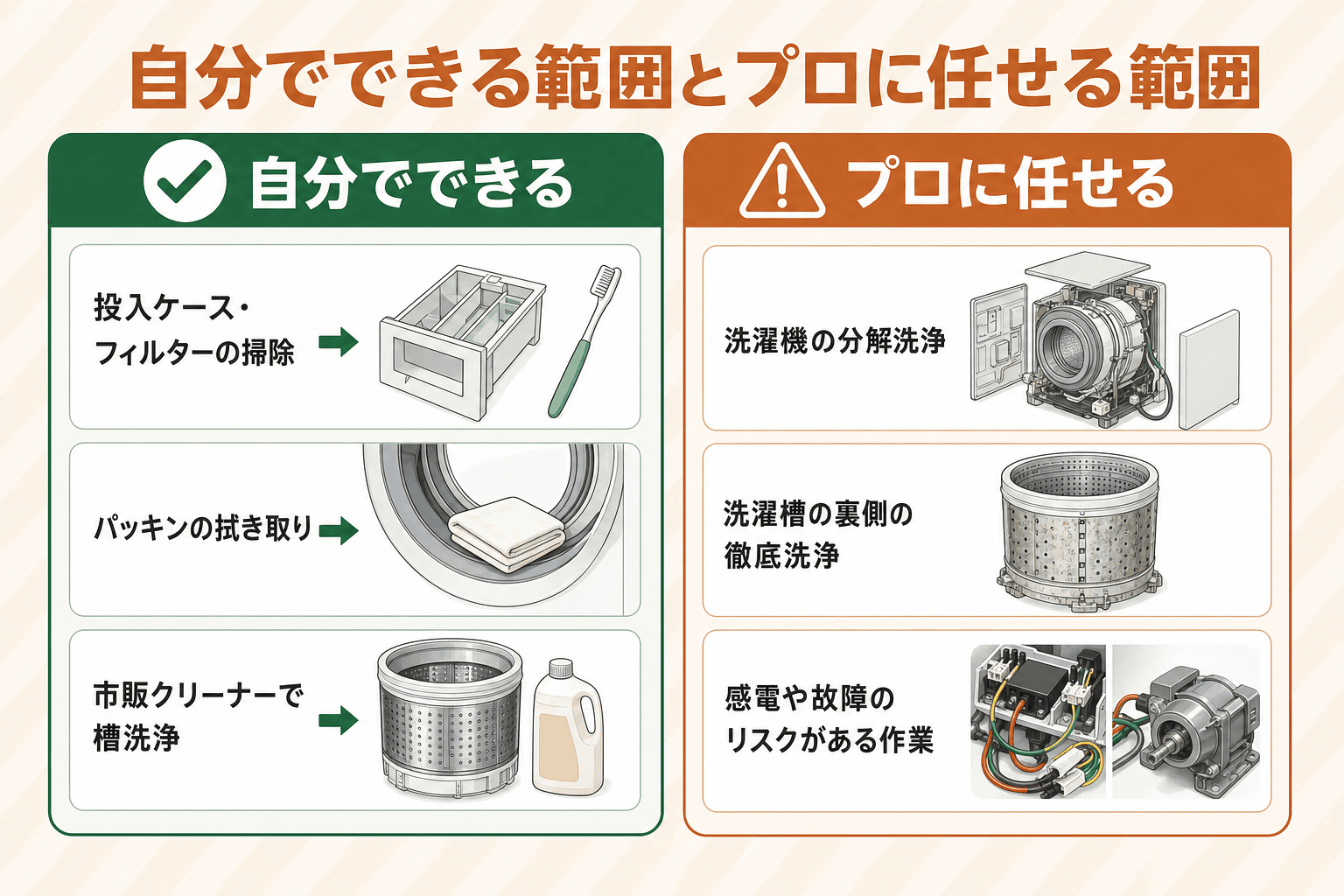 自分でできる範囲とプロに任せる範囲

自分でできる

投入ケース・フィルターの掃除

パッキンの拭き取り

市販クリーナーで槽洗浄

プロに任せる

洗濯機の分解洗浄

洗濯槽の裏側の徹底洗浄

感電や故障のリスクがある作業