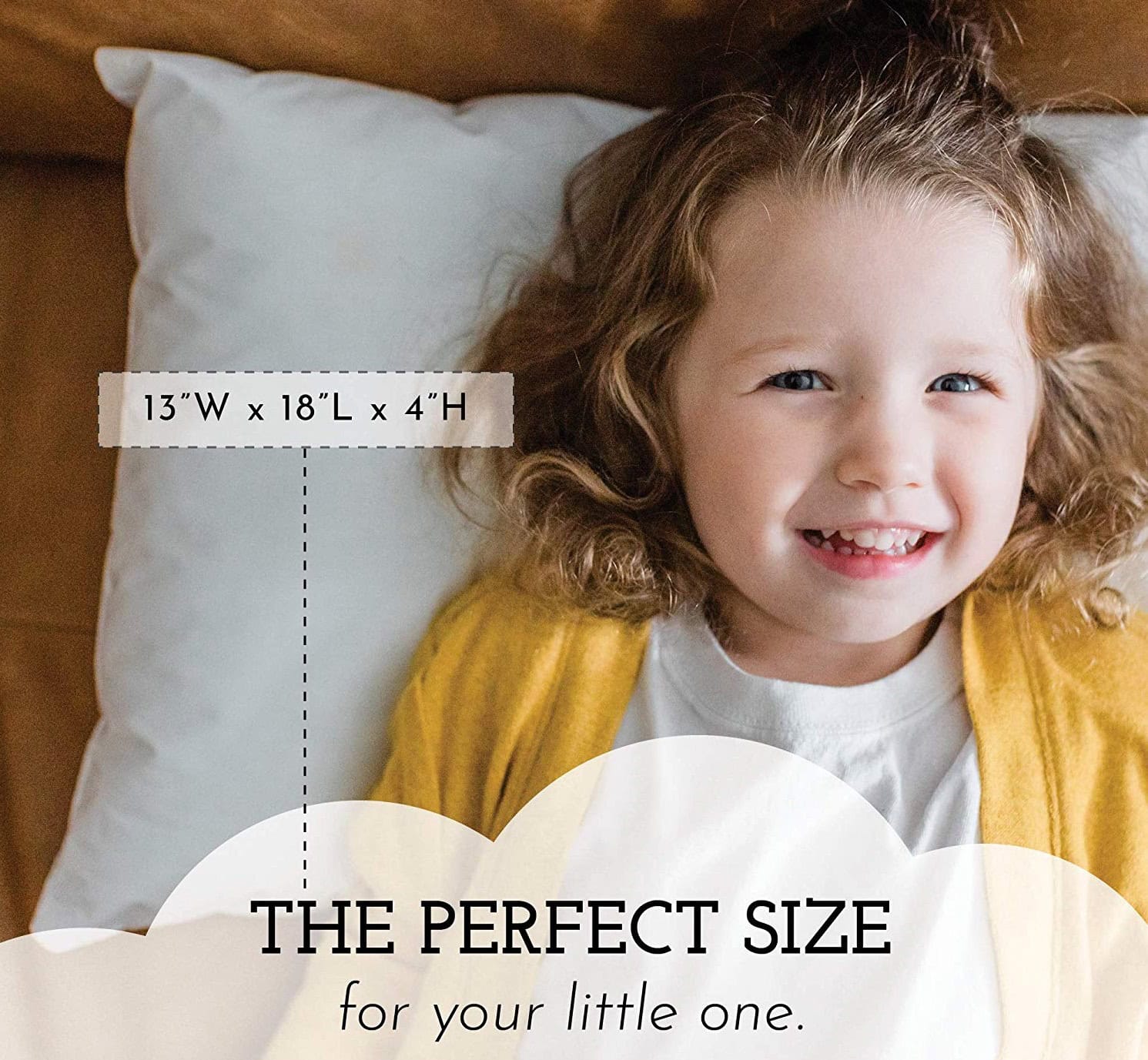 13"W x 18"L x 4"H

THE PERFECT SIZE
for your little one.