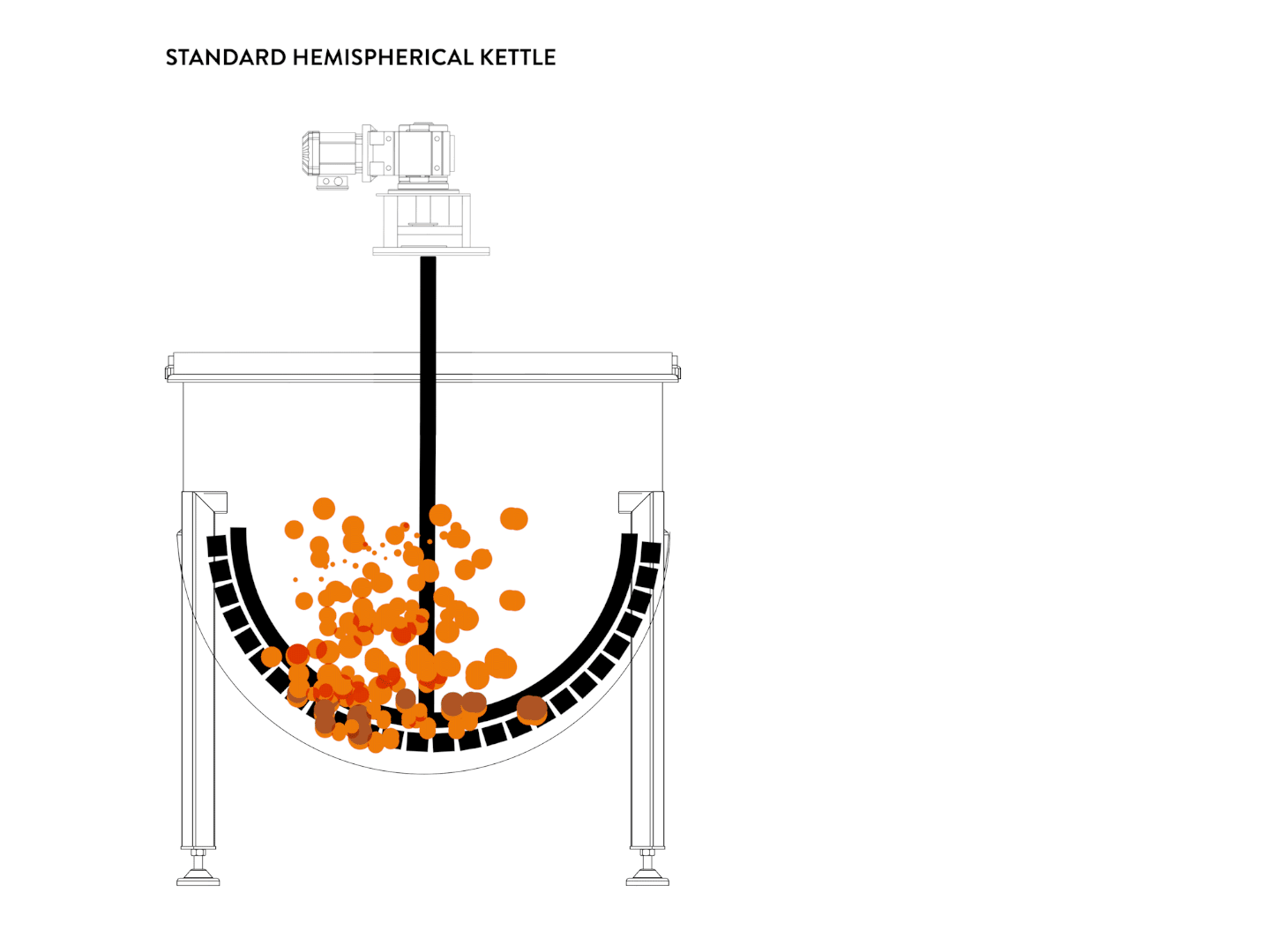 STANDARD HEMISPHERICAL KETTLE