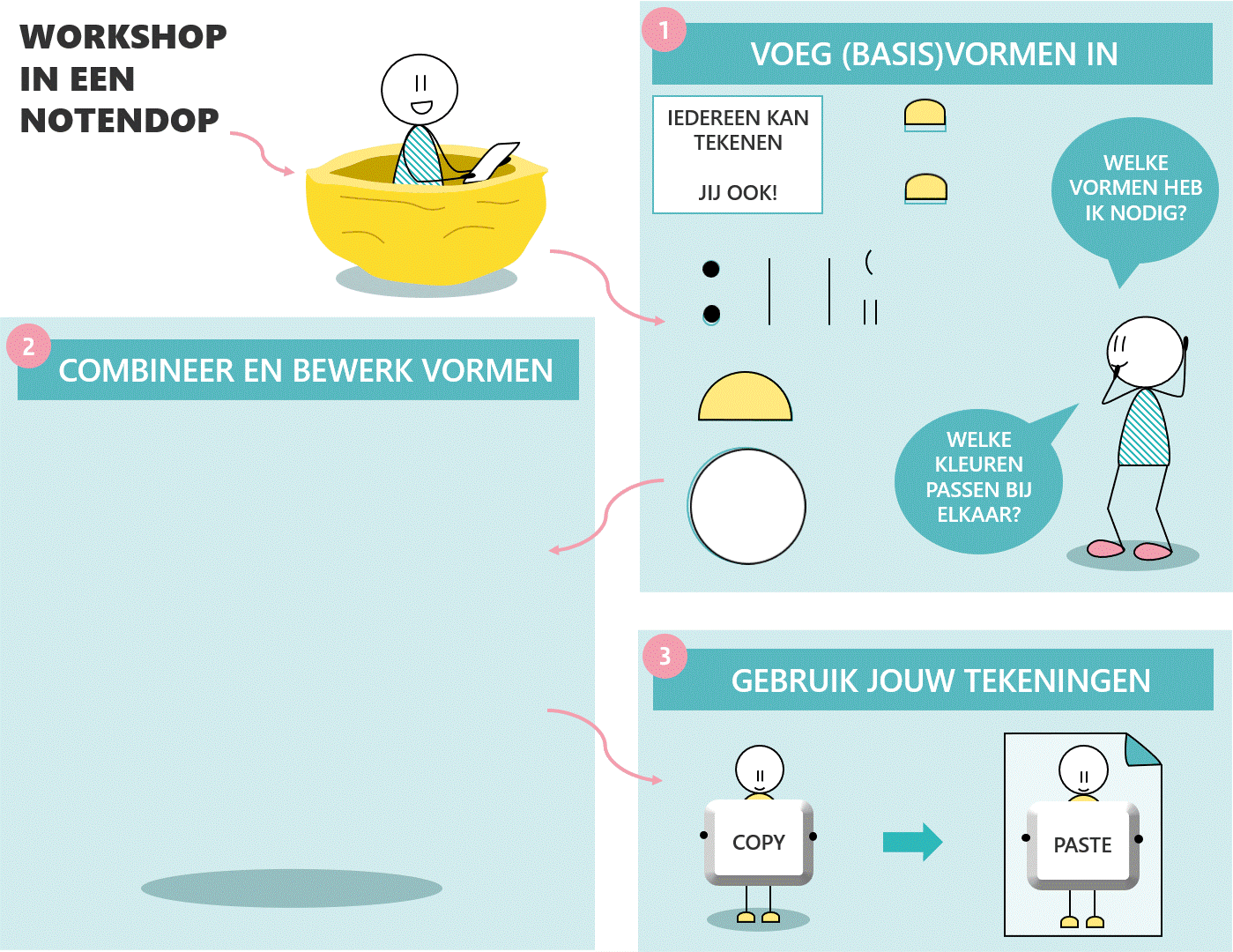 WORKSHOP
IN EEN
NOTENDOP

1
VOEG (BASIS)VORMEN IN

IEDEREEN KAN TEKENEN

JIJ OOK!

WELKE VORMEN HEB IK NODIG?

WELKE KLEUREN PASSEN BIJ ELKAAR?

2
COMBINEER EN BEWERK VORMEN

3
GEBRUIK JOUW TEKENINGEN

COPY

PASTE