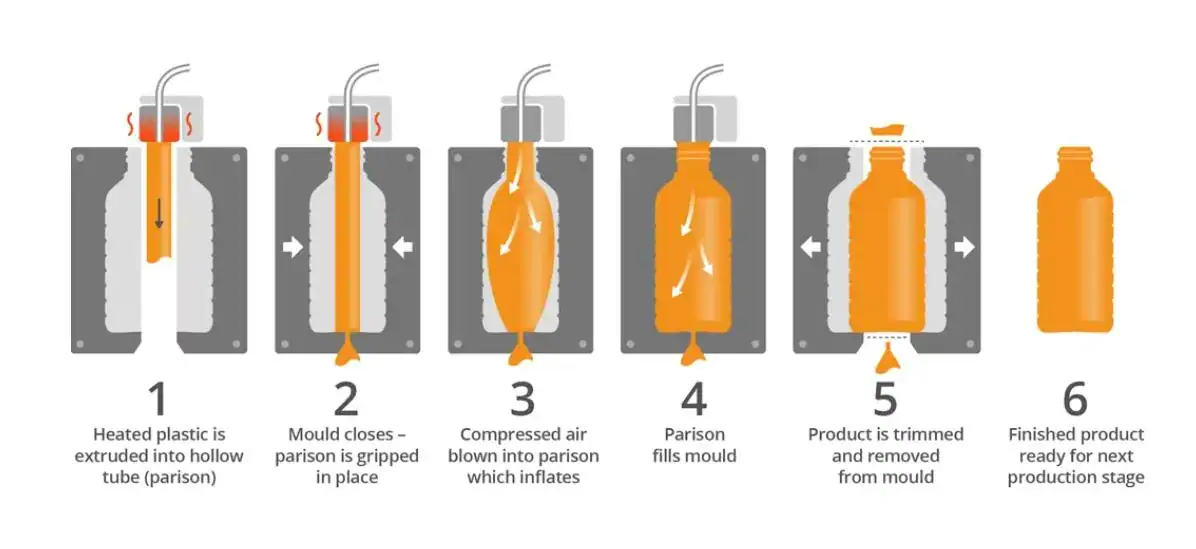 1
Heated plastic is extruded into hollow tube (parison)

2
Mould closes – parison is gripped in place

3
Compressed air blown into parison which inflates

4
Parison fills mould

5
Product is trimmed and removed from mould

6
Finished product ready for next production stage