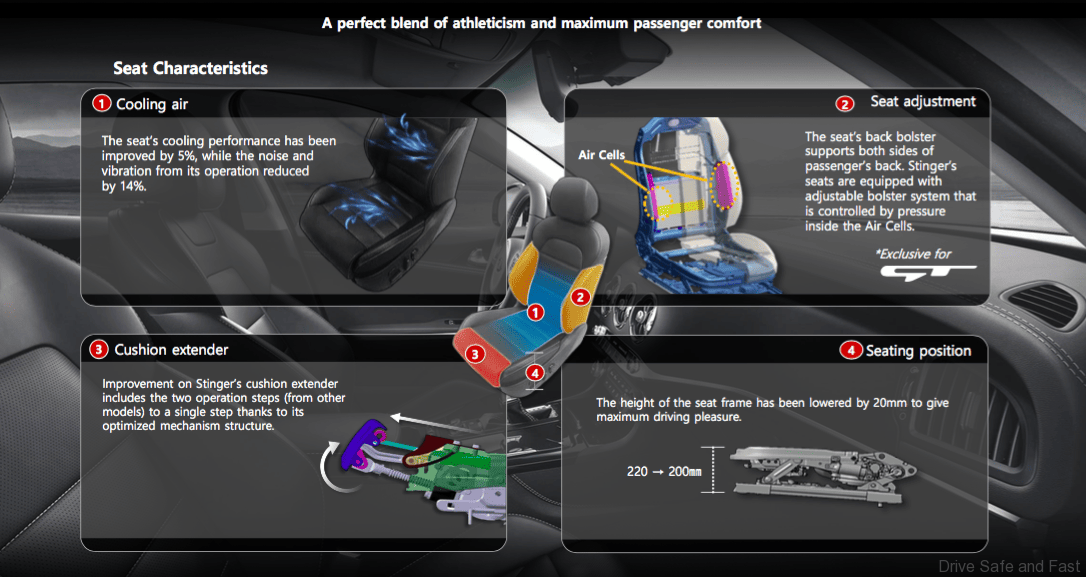 A perfect blend of athleticism and maximum passenger comfort

Seat Characteristics

1 Cooling air

The seat's cooling performance has been improved by 5%, while the noise and vibration from its operation reduced by 14%.

2 Seat adjustment

Air Cells

The seat's back bolster supports both sides of passenger's back. Stinger's seats are equipped with adjustable bolster system that is controlled by pressure inside the Air Cells.

*Exclusive for GT

1

2

3

4

3 Cushion extender

Improvement on Stinger's cushion extender includes the two operation steps (from other models) to a single step thanks to its optimized mechanism structure.

4 Seating position

The height of the seat frame has been lowered by 20mm to give maximum driving pleasure.

220 → 200㎜

Drive Safe and Fast