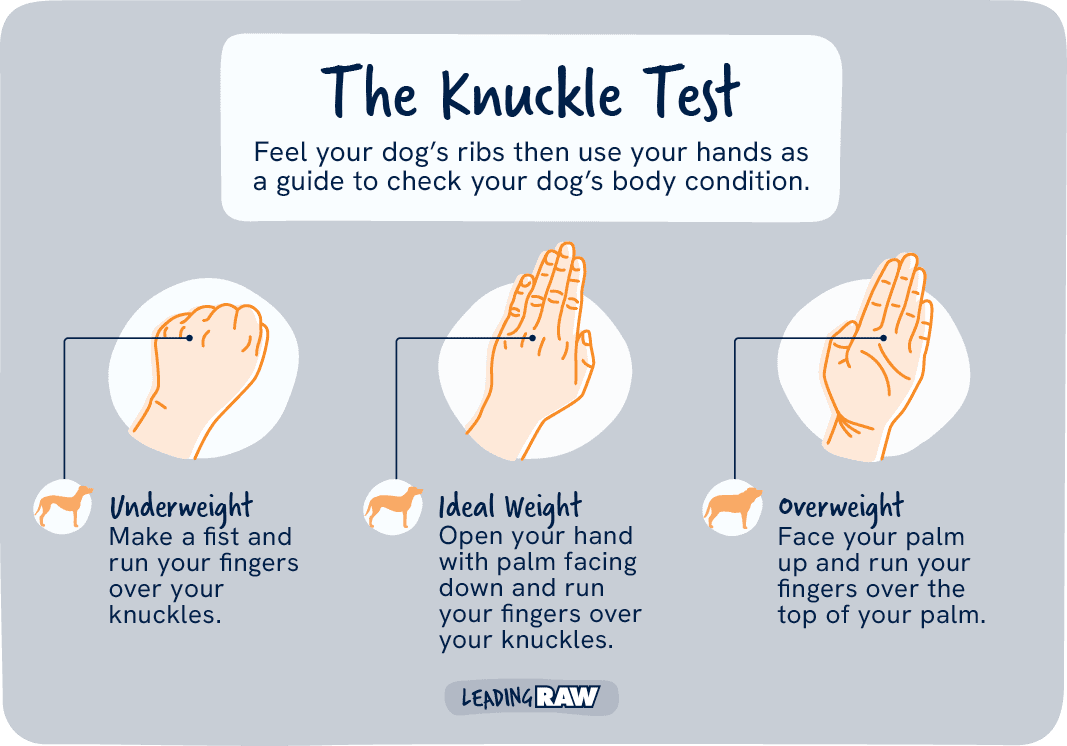 The Knuckle Test

Feel your dog's ribs then use your hands as a guide to check your dog's body condition.

Underweight
Make a fist and run your fingers over your knuckles.

Ideal Weight
Open your hand with palm facing down and run your fingers over your knuckles.

Overweight
Face your palm up and run your fingers over the top of your palm.

LEADING RAW