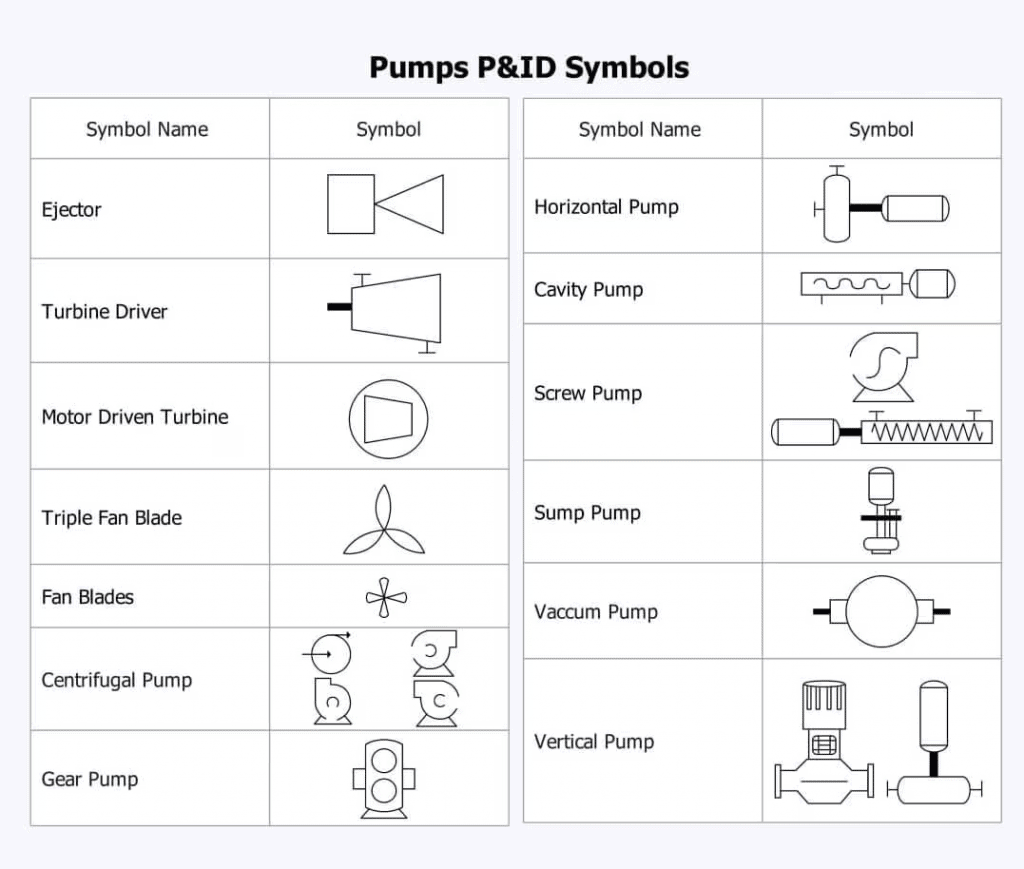 Pumps P&ID Symbols

| Symbol Name | Symbol |
|---|---|
| Ejector | |
| Turbine Driver | |
| Motor Driven Turbine | |
| Triple Fan Blade | |
| Fan Blades | |
| Centrifugal Pump | |
| Gear Pump | |

| Symbol Name | Symbol |
|---|---|
| Horizontal Pump | |
| Cavity Pump | |
| Screw Pump | |
| Sump Pump | |
| Vaccum Pump | |
| Vertical Pump | |