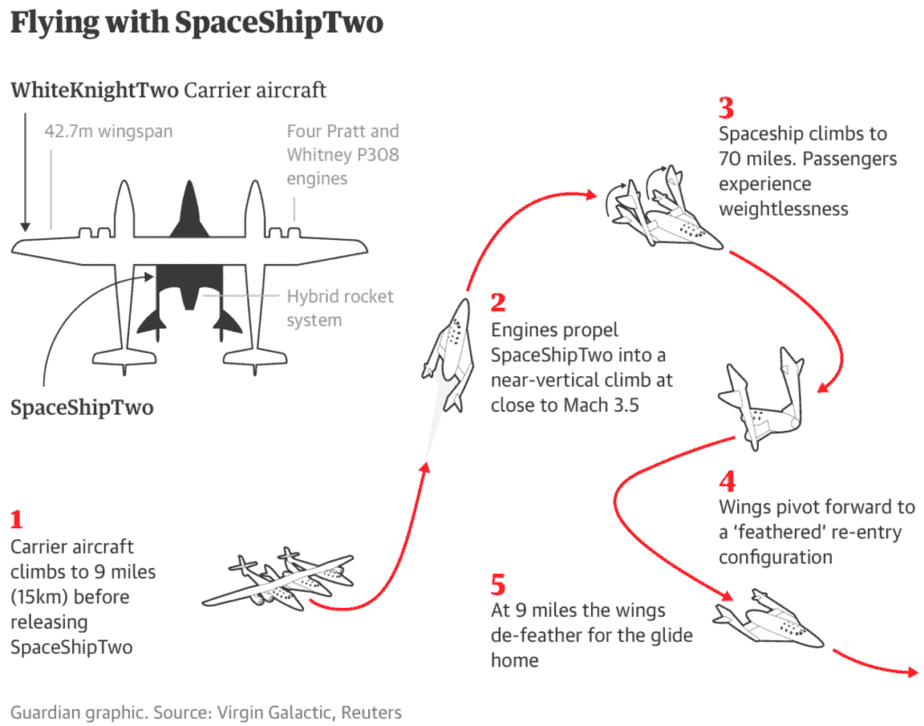 Flying with SpaceShipTwo

WhiteKnightTwo Carrier aircraft

42.7m wingspan

Four Pratt and Whitney P308 engines

Hybrid rocket system

SpaceShipTwo

1
Carrier aircraft climbs to 9 miles (15km) before releasing SpaceShipTwo

2
Engines propel SpaceShipTwo into a near-vertical climb at close to Mach 3.5

3
Spaceship climbs to 70 miles. Passengers experience weightlessness

4
Wings pivot forward to a 'feathered' re-entry configuration

5
At 9 miles the wings de-feather for the glide home

Guardian graphic. Source: Virgin Galactic, Reuters