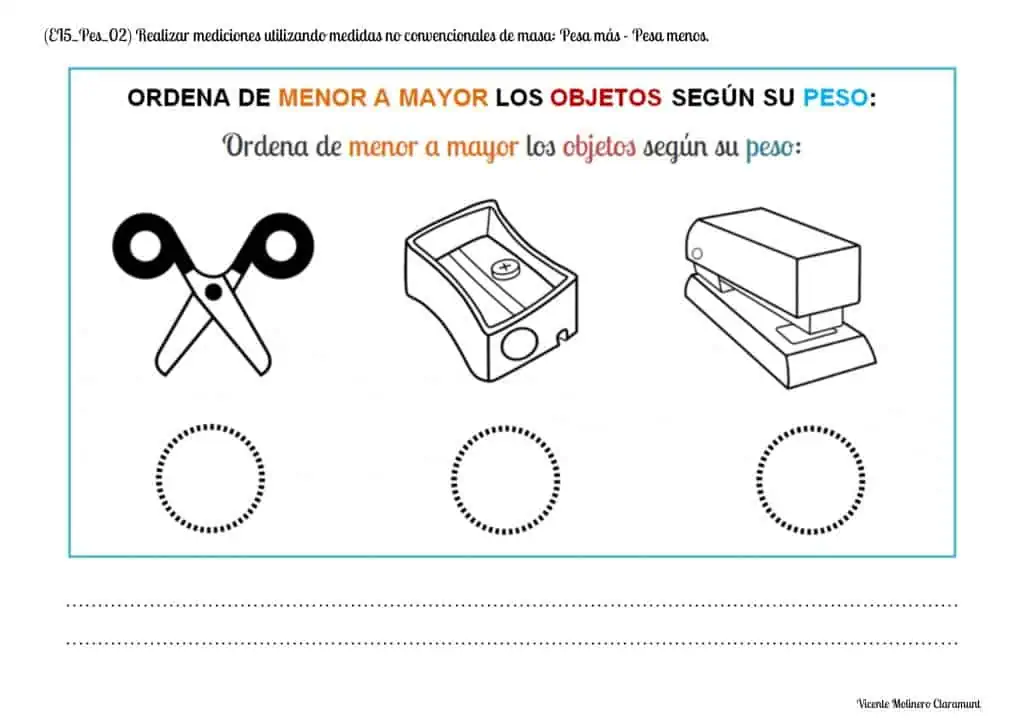 (E15_Pes_02) Realizar mediciones utilizando medidas no convencionales de masa: Pesa más - Pesa menos.

ORDENA DE MENOR A MAYOR LOS OBJETOS SEGÚN SU PESO:

Ordena de menor a mayor los objetos según su peso:

Vicente Molinero Claramunt