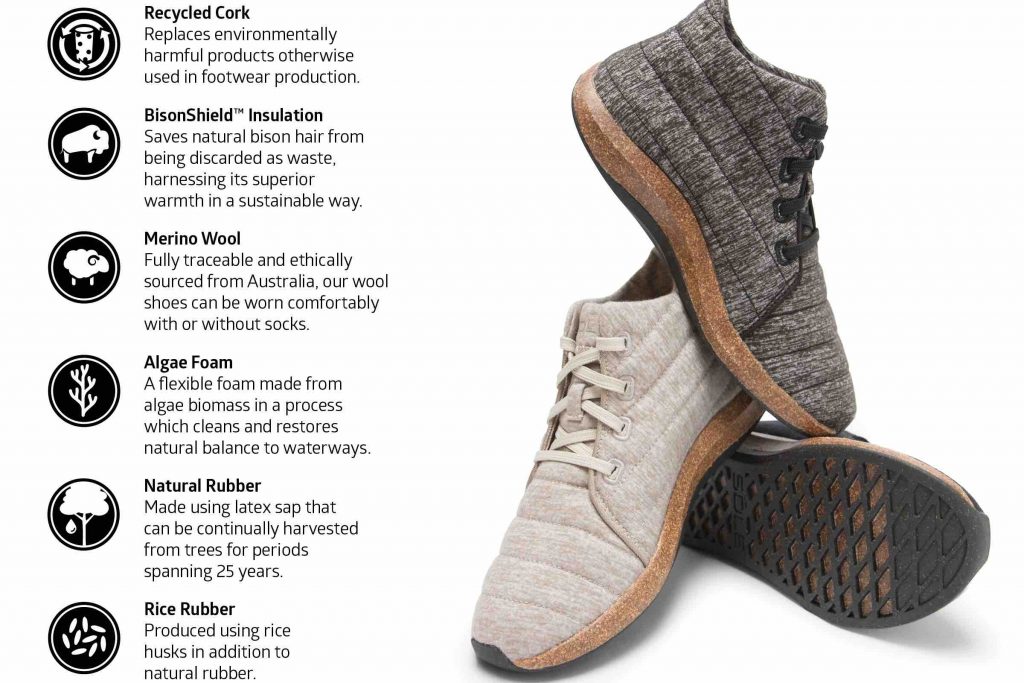 **Recycled Cork**
Replaces environmentally harmful products otherwise used in footwear production.

**BisonShield™ Insulation**
Saves natural bison hair from being discarded as waste, harnessing its superior warmth in a sustainable way.

**Merino Wool**
Fully traceable and ethically sourced from Australia, our wool shoes can be worn comfortably with or without socks.

**Algae Foam**
A flexible foam made from algae biomass in a process which cleans and restores natural balance to waterways.

**Natural Rubber**
Made using latex sap that can be continually harvested from trees for periods spanning 25 years.

**Rice Rubber**
Produced using rice husks in addition to natural rubber.

SOLE