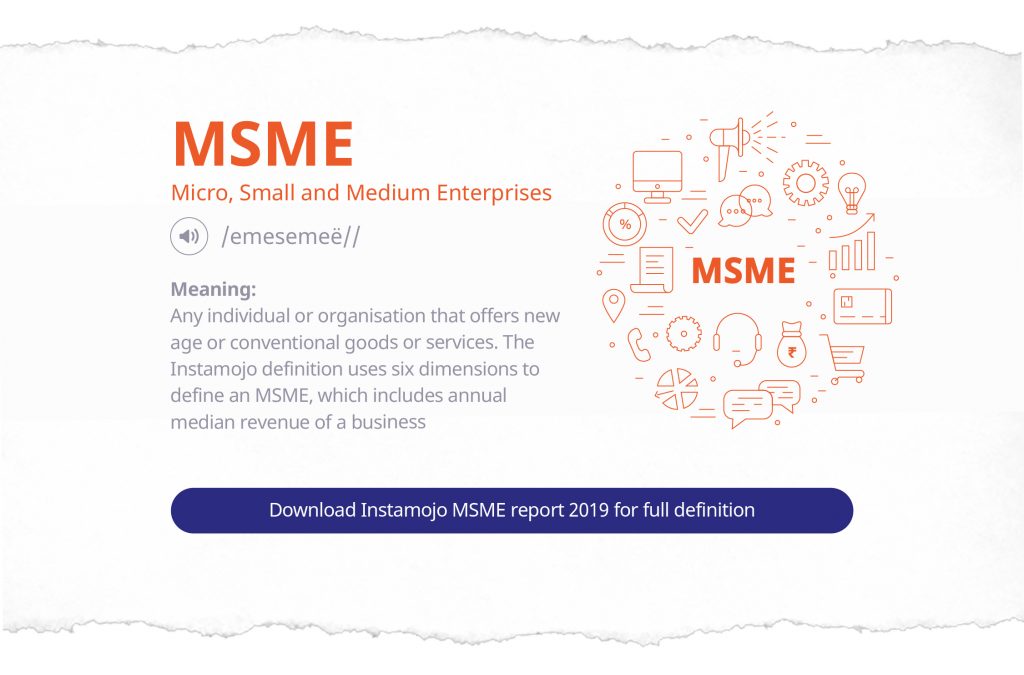 MSME
Micro, Small and Medium Enterprises

/emesemeë//

Meaning:
Any individual or organisation that offers new age or conventional goods or services. The Instamojo definition uses six dimensions to define an MSME, which includes annual median revenue of a business

%

MSME

₹

Download Instamojo MSME report 2019 for full definition