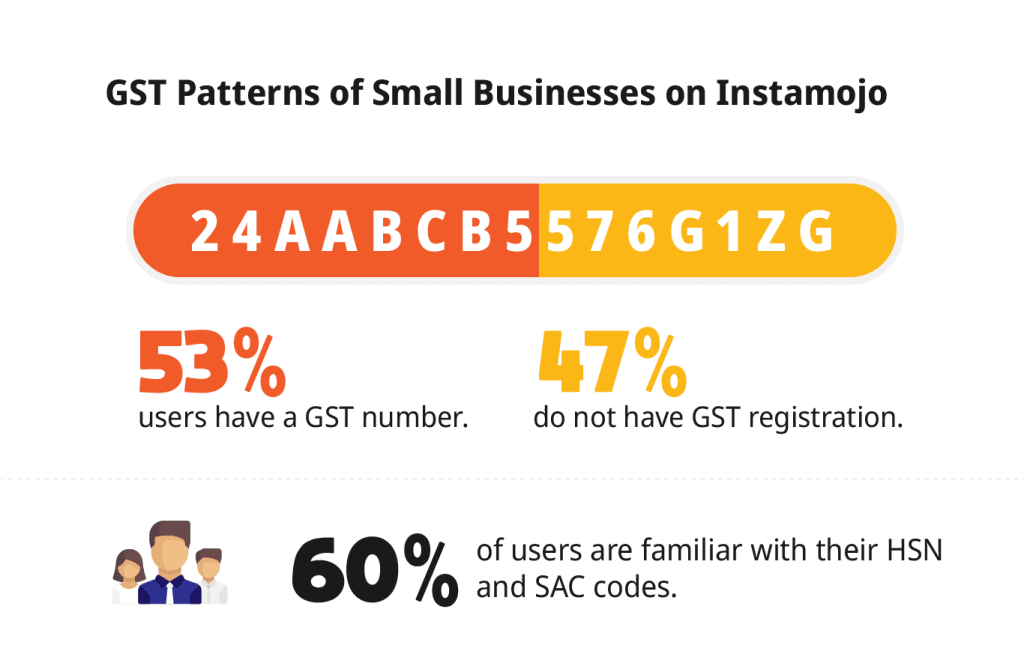 GST Patterns of Small Businesses on Instamojo

24AABCB5576G1ZG

53%
users have a GST number.

47%
do not have GST registration.

60% of users are familiar with their HSN and SAC codes.