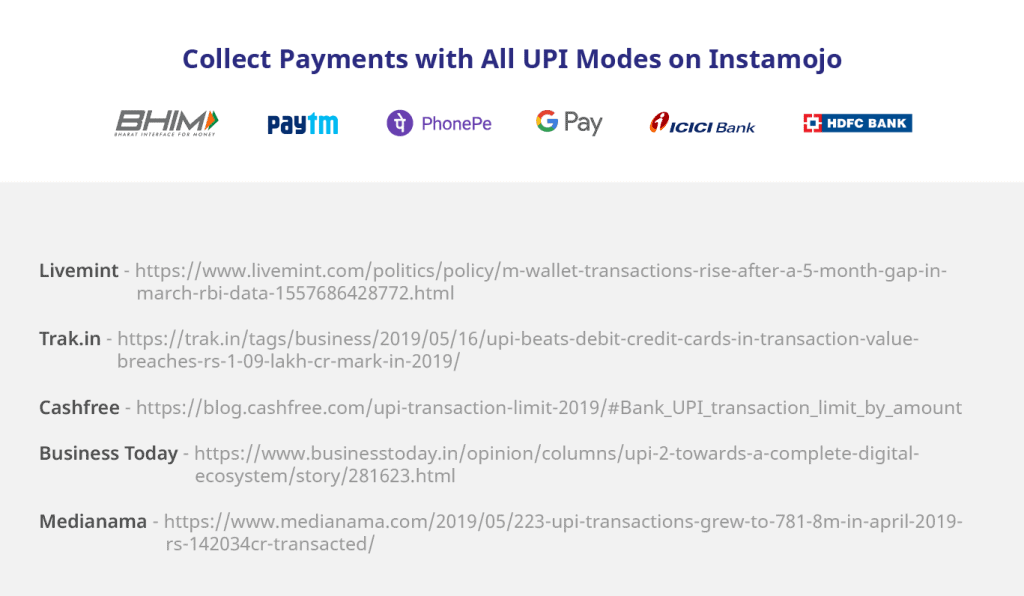 Collect Payments with All UPI Modes on Instamojo

BHIM BHARAT INTERFACE FOR MONEY

paytm

PhonePe

G Pay

ICICI Bank

HDFC BANK

Livemint - https://www.livemint.com/politics/policy/m-wallet-transactions-rise-after-a-5-month-gap-in-march-rbi-data-1557686428772.html

Trak.in - https://trak.in/tags/business/2019/05/16/upi-beats-debit-credit-cards-in-transaction-value-breaches-rs-1-09-lakh-cr-mark-in-2019/

Cashfree - https://blog.cashfree.com/upi-transaction-limit-2019/#Bank_UPI_transaction_limit_by_amount

Business Today - https://www.businesstoday.in/opinion/columns/upi-2-towards-a-complete-digital-ecosystem/story/281623.html

Medianama - https://www.medianama.com/2019/05/223-upi-transactions-grew-to-781-8m-in-april-2019-rs-142034cr-transacted/