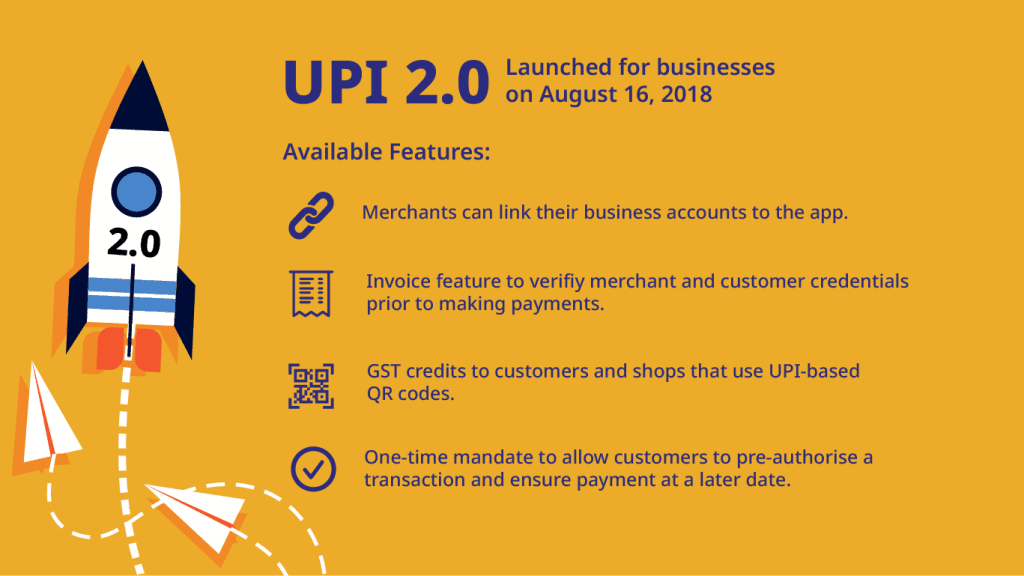 2.0

UPI 2.0 Launched for businesses on August 16, 2018

Available Features:

Merchants can link their business accounts to the app.

Invoice feature to verifiy merchant and customer credentials prior to making payments.

GST credits to customers and shops that use UPI-based QR codes.

One-time mandate to allow customers to pre-authorise a transaction and ensure payment at a later date.