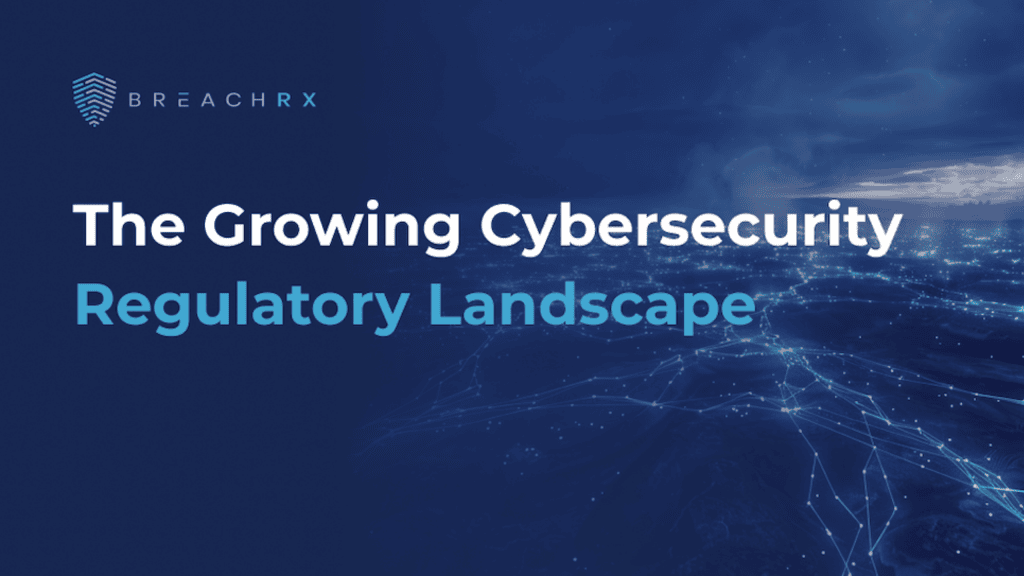 BREACHRX

The Growing Cybersecurity Regulatory Landscape