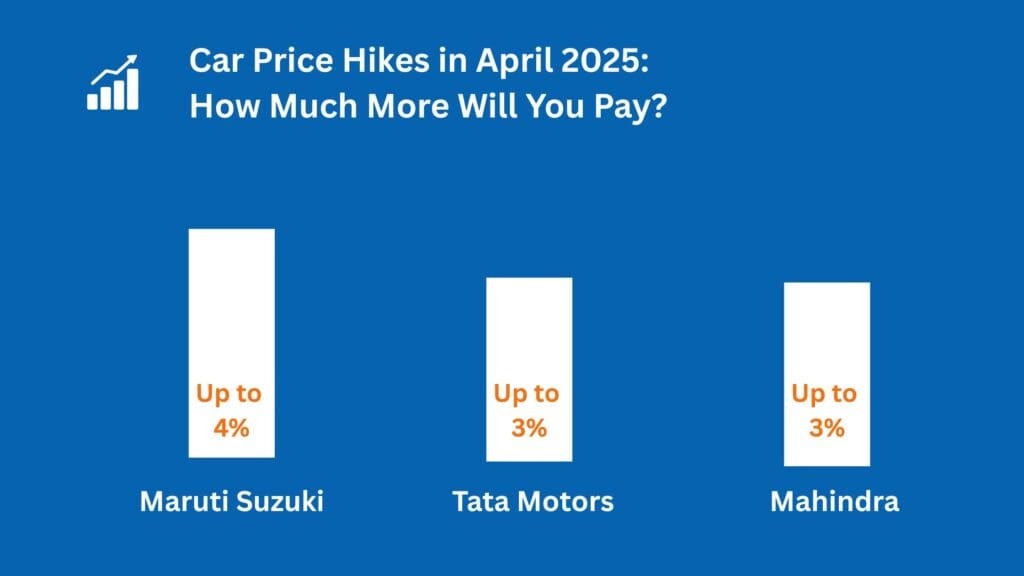 Car Price Hikes in April 2025:
How Much More Will You Pay?

Up to 4%

Maruti Suzuki

Up to 3%

Tata Motors

Up to 3%

Mahindra