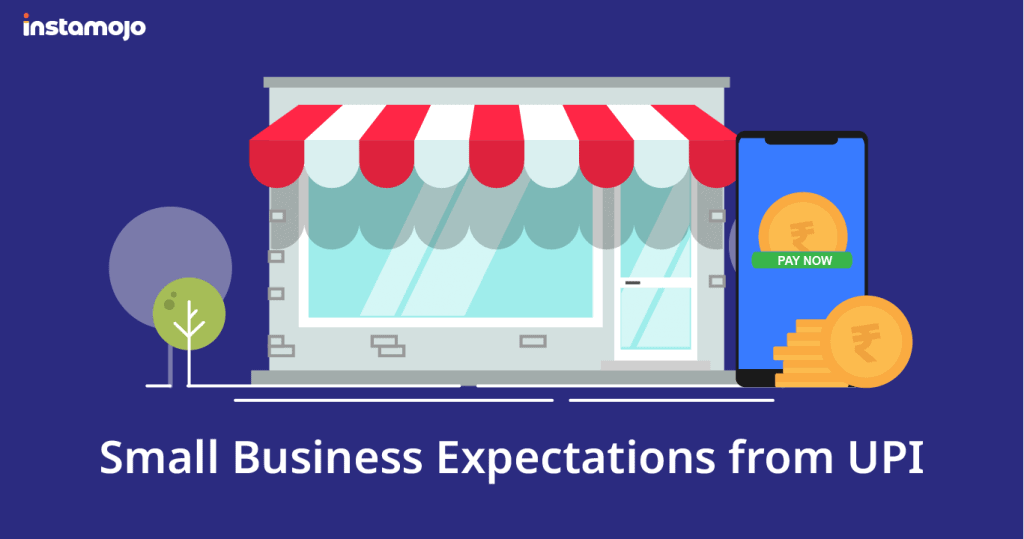 instamojo

₹

PAY NOW

₹

Small Business Expectations from UPI