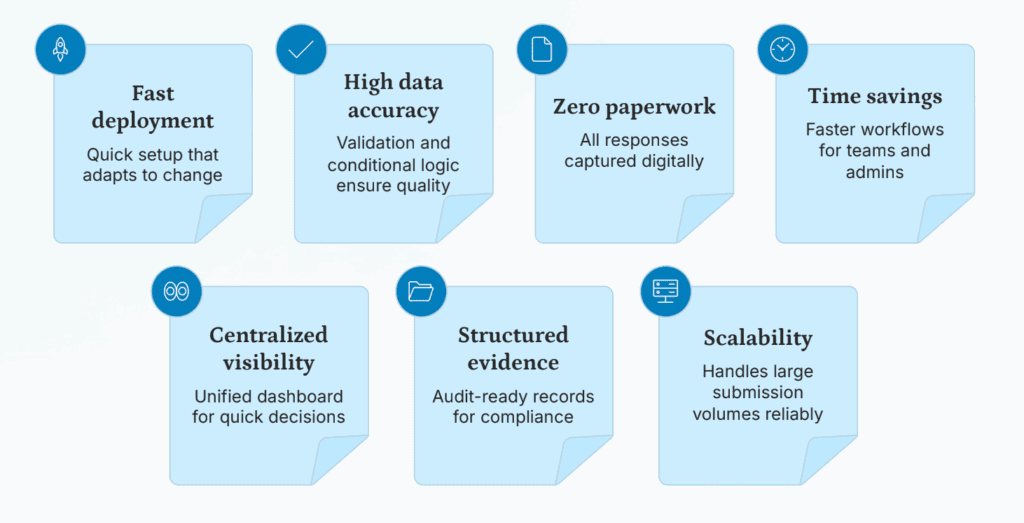 Fast deployment
Quick setup that adapts to change

High data accuracy
Validation and conditional logic ensure quality

Zero paperwork
All responses captured digitally

Time savings
Faster workflows for teams and admins

Centralized visibility
Unified dashboard for quick decisions

Structured evidence
Audit-ready records for compliance

Scalability
Handles large submission volumes reliably