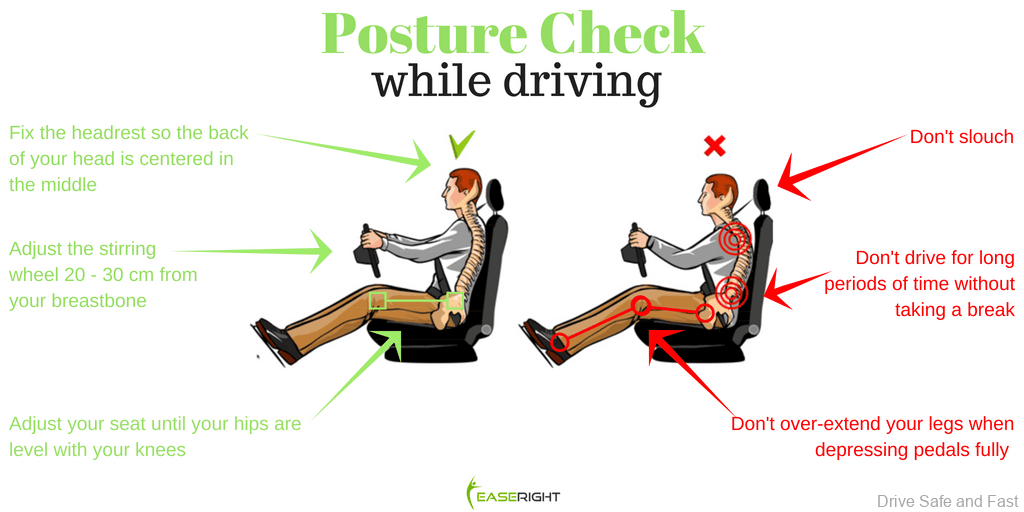 Posture Check
while driving

Fix the headrest so the back of your head is centered in the middle

Adjust the stirring wheel 20 - 30 cm from your breastbone

Adjust your seat until your hips are level with your knees

Don't slouch

Don't drive for long periods of time without taking a break

Don't over-extend your legs when depressing pedals fully

EASERIGHT

Drive Safe and Fast